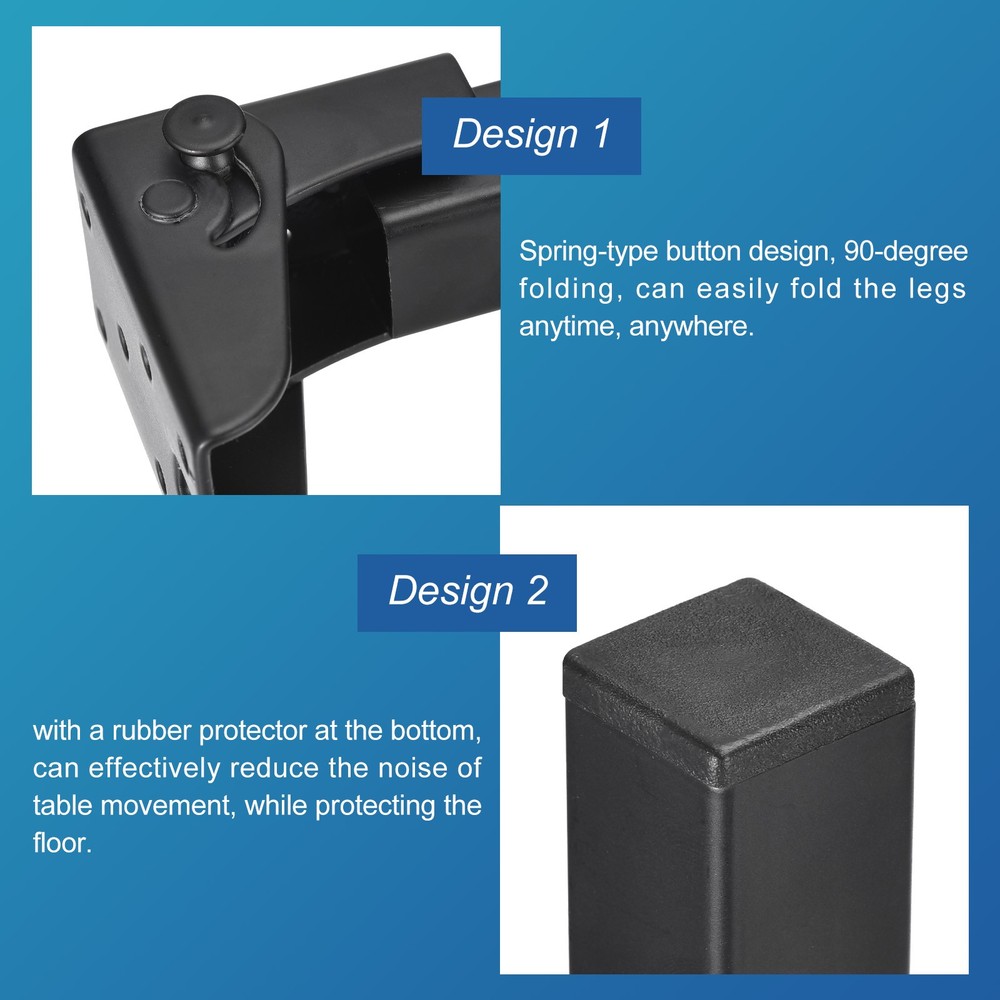 Design 1

Spring-type button design, 90-degree folding, can easily fold the legs anytime, anywhere.

Design 2

with a rubber protector at the bottom, can effectively reduce the noise of table movement, while protecting the floor.