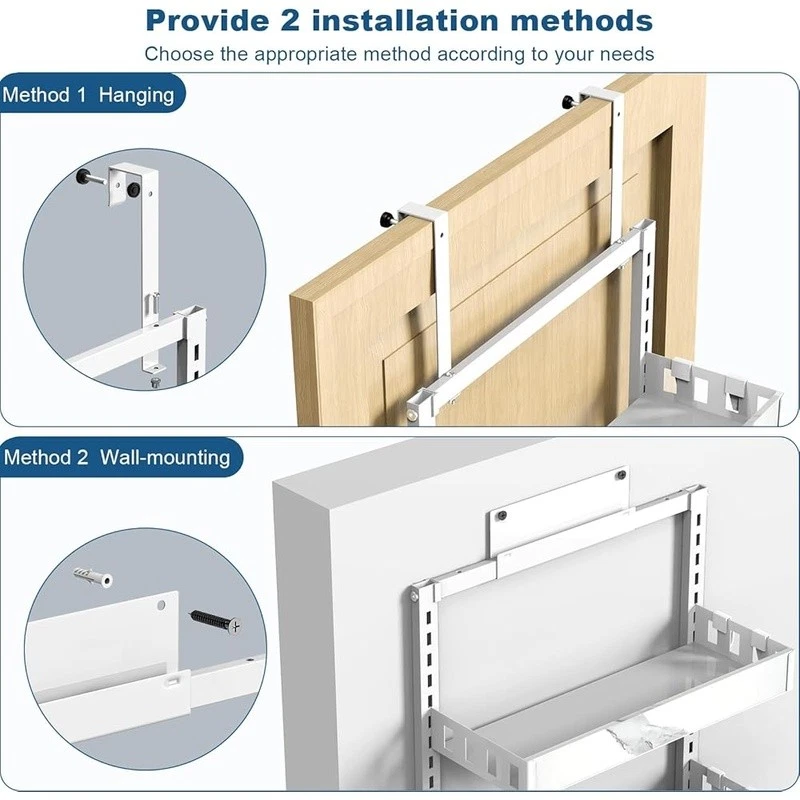 Provide 2 installation methods

Choose the appropriate method according to your needs

Method 1 Hanging

Method 2 Wall-mounting