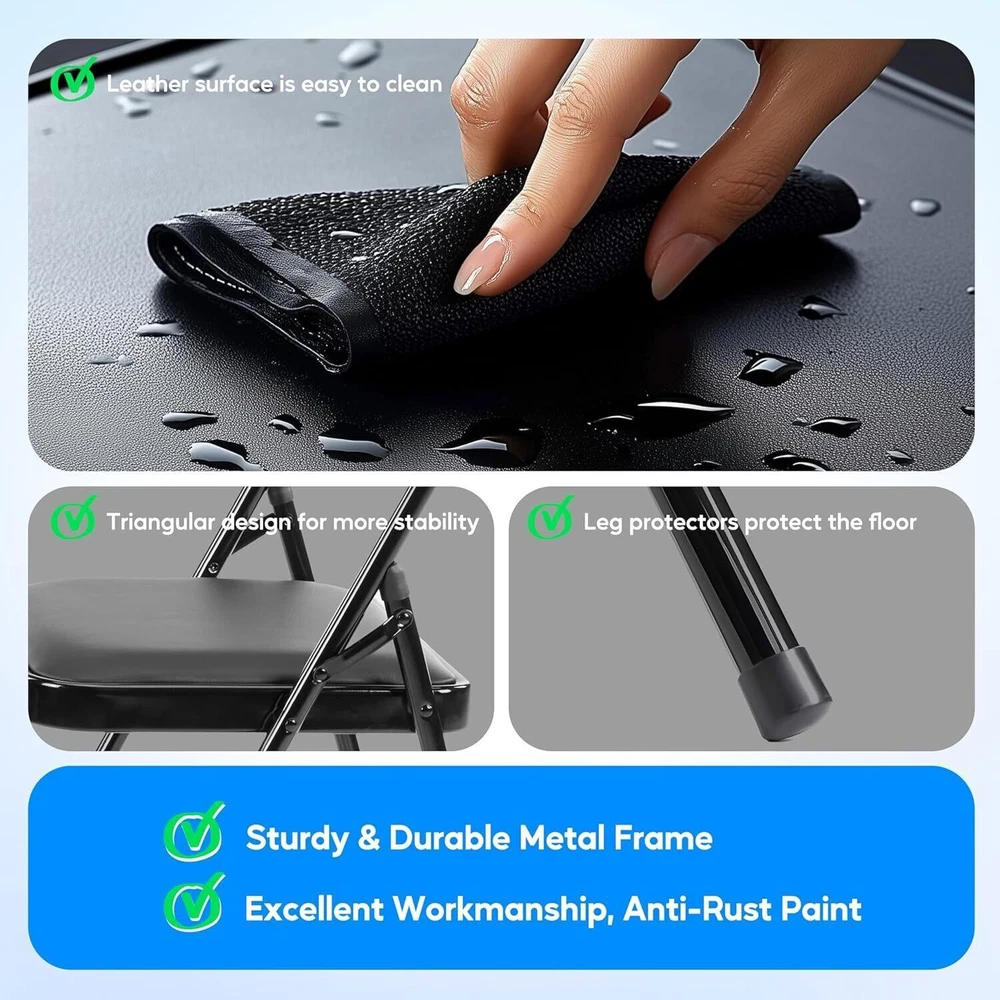 Leather surface is easy to clean

Triangular design for more stability

Leg protectors protect the floor

Sturdy & Durable Metal Frame

Excellent Workmanship, Anti-Rust Paint