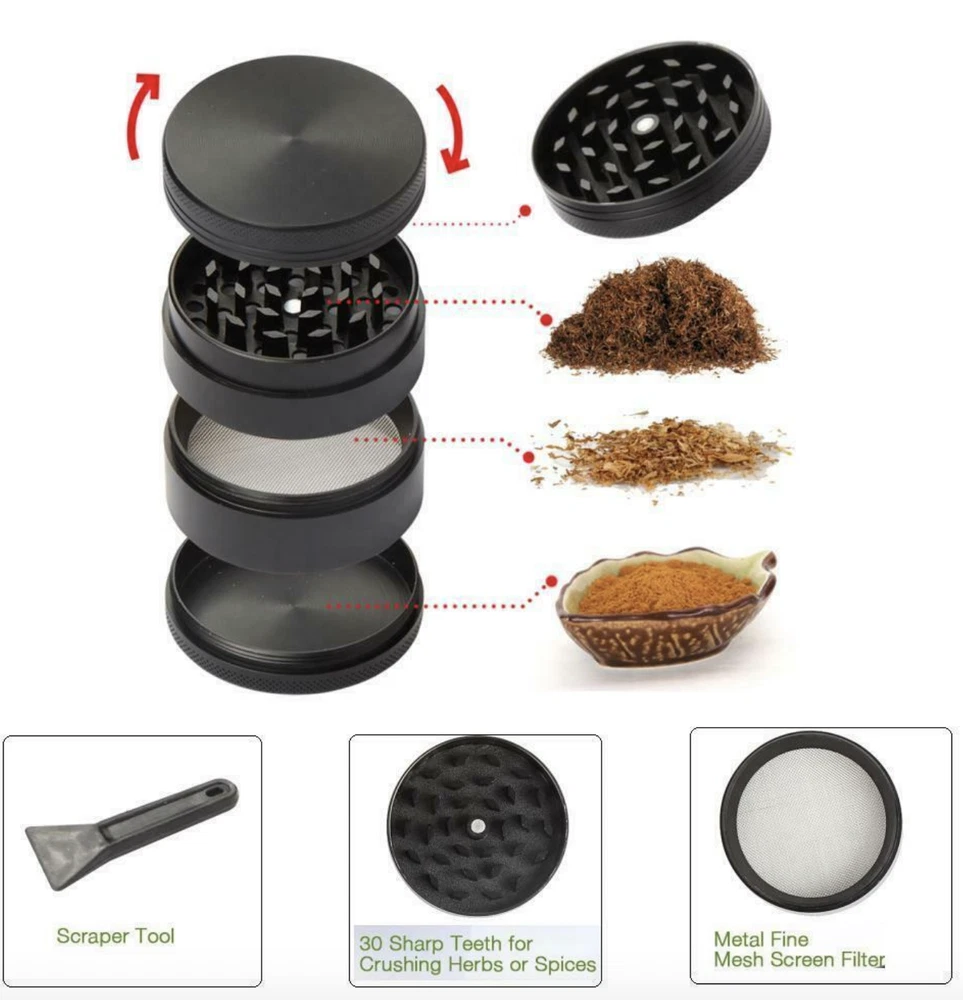 Scraper Tool

30 Sharp Teeth for Crushing Herbs or Spices

Metal Fine Mesh Screen Filter