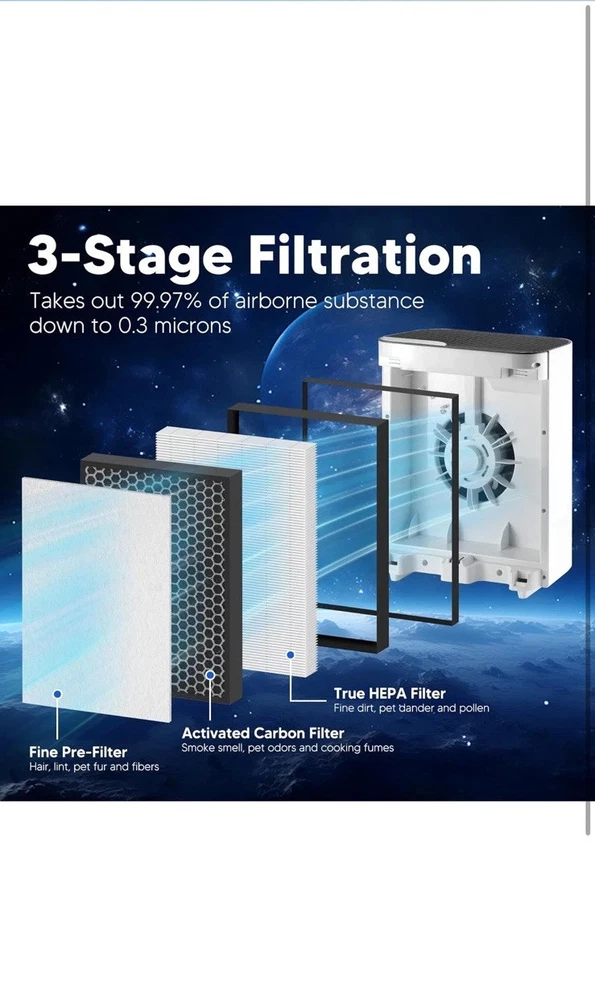 3-Stage Filtration

Takes out 99.97% of airborne substance down to 0.3 microns

True HEPA Filter
Fine dirt, pet dander and pollen

Activated Carbon Filter
Smoke smell, pet odors and cooking fumes

Fine Pre-Filter
Hair, lint, pet fur and fibers