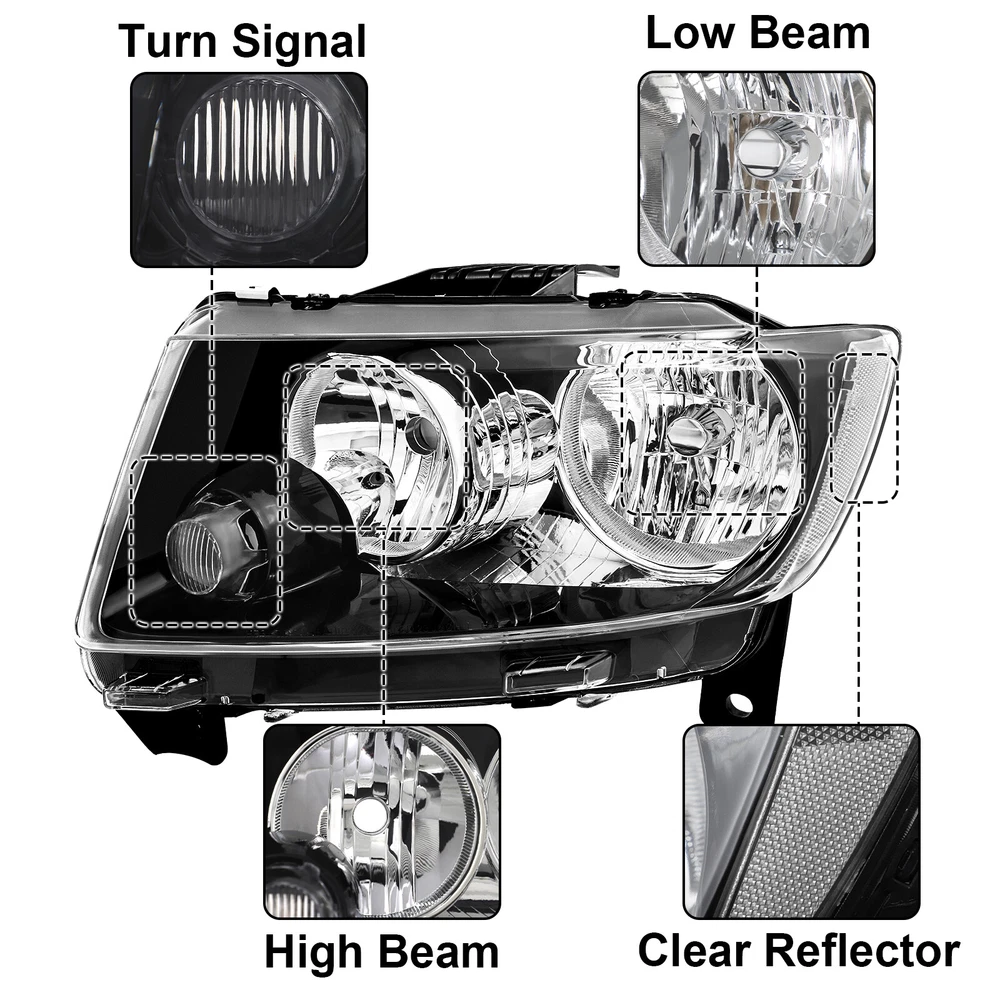 Turn Signal
Low Beam
High Beam
Clear Reflector