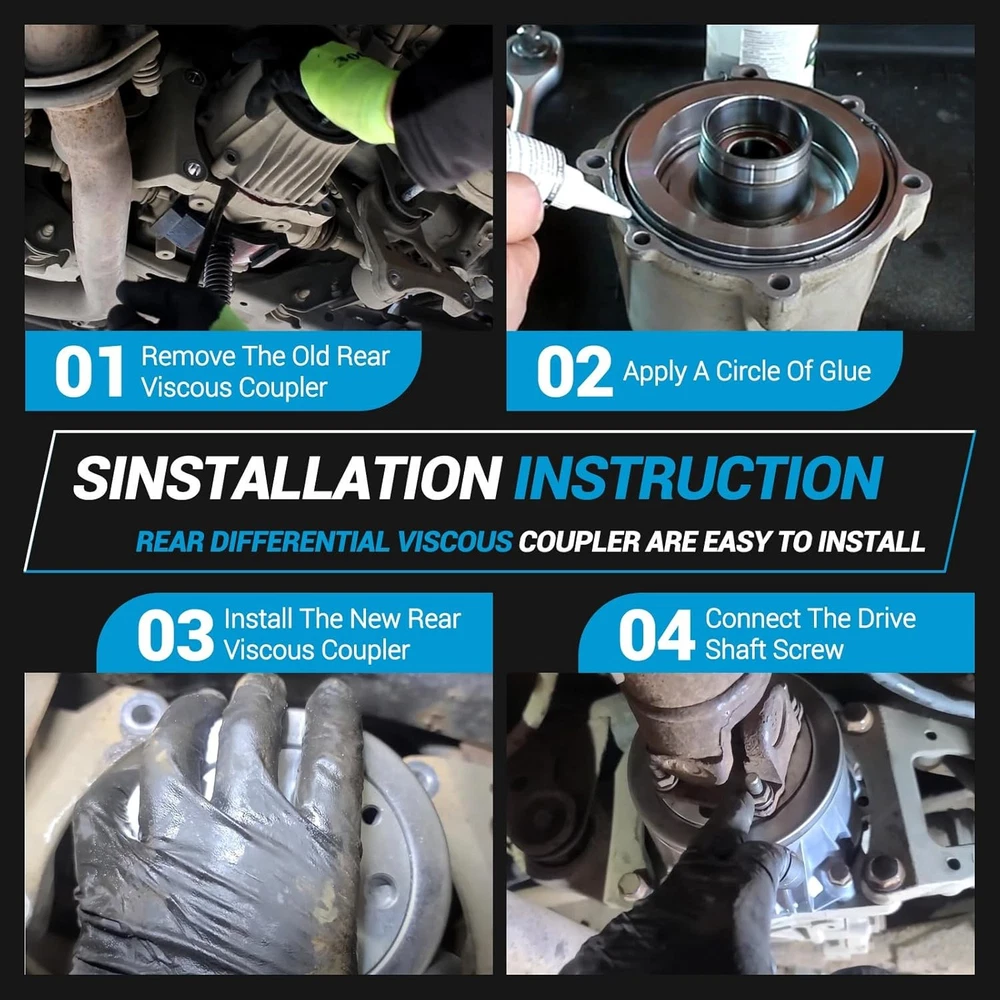 01 Remove The Old Rear Viscous Coupler

02 Apply A Circle Of Glue

SINSTALLATION INSTRUCTION

REAR DIFFERENTIAL VISCOUS COUPLER ARE EASY TO INSTALL

03 Install The New Rear Viscous Coupler

04 Connect The Drive Shaft Screw