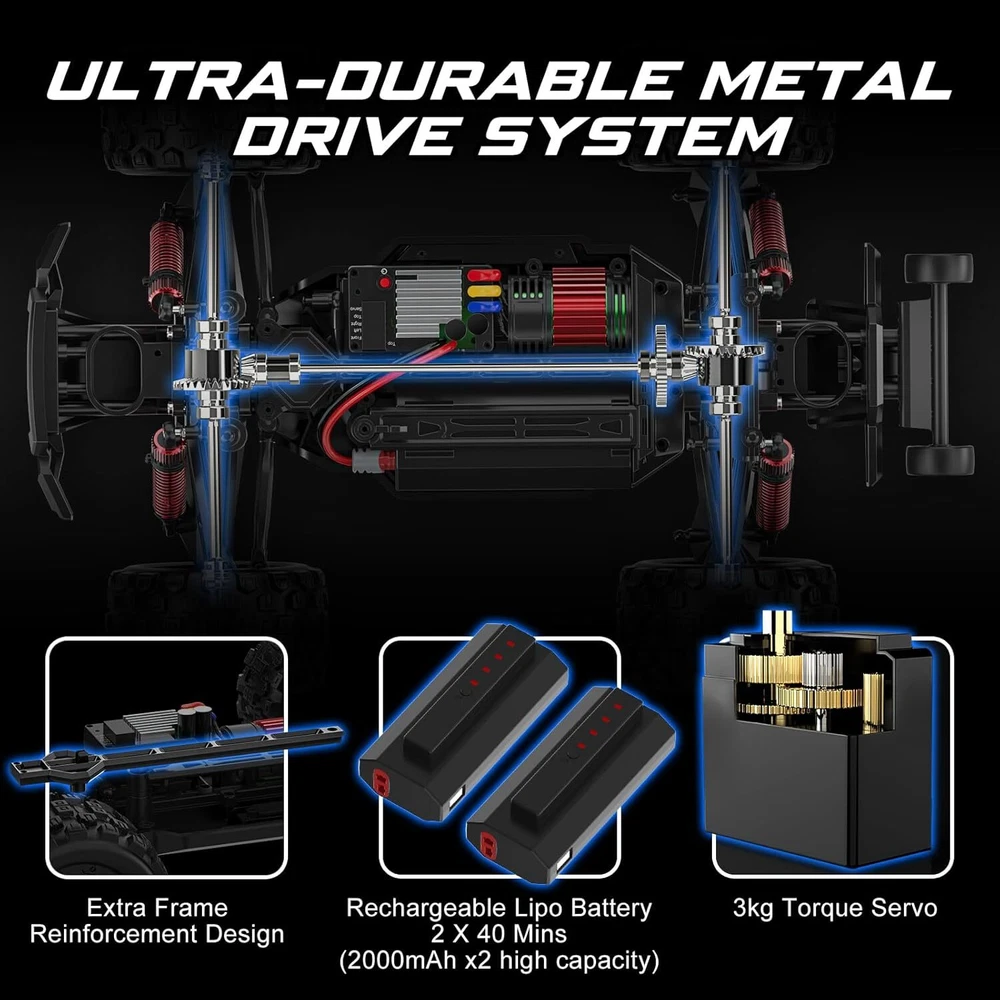 ULTRA-DURABLE METAL DRIVE SYSTEM

Extra Frame Reinforcement Design

Rechargeable Lipo Battery
2 X 40 Mins
(2000mAh x2 high capacity)

3kg Torque Servo