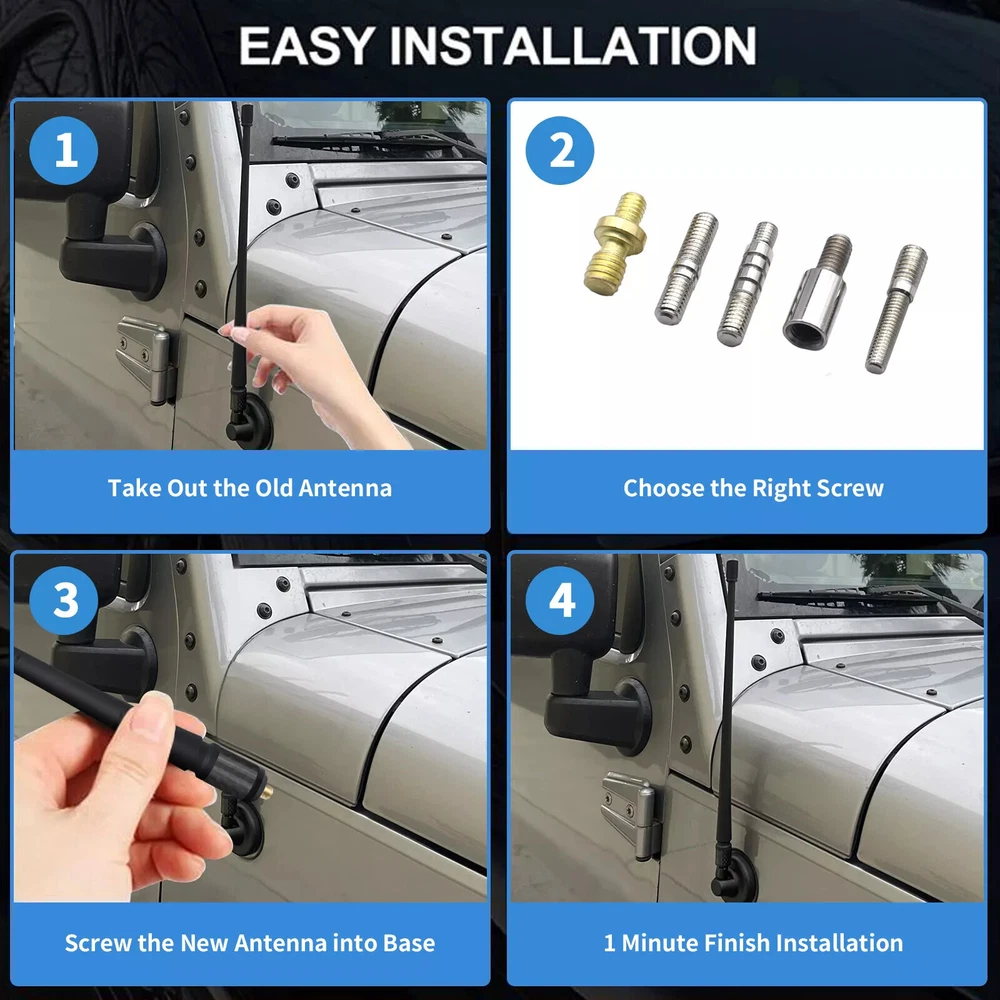 EASY INSTALLATION

1

Take Out the Old Antenna

2

Choose the Right Screw

3

Screw the New Antenna into Base

4

1 Minute Finish Installation