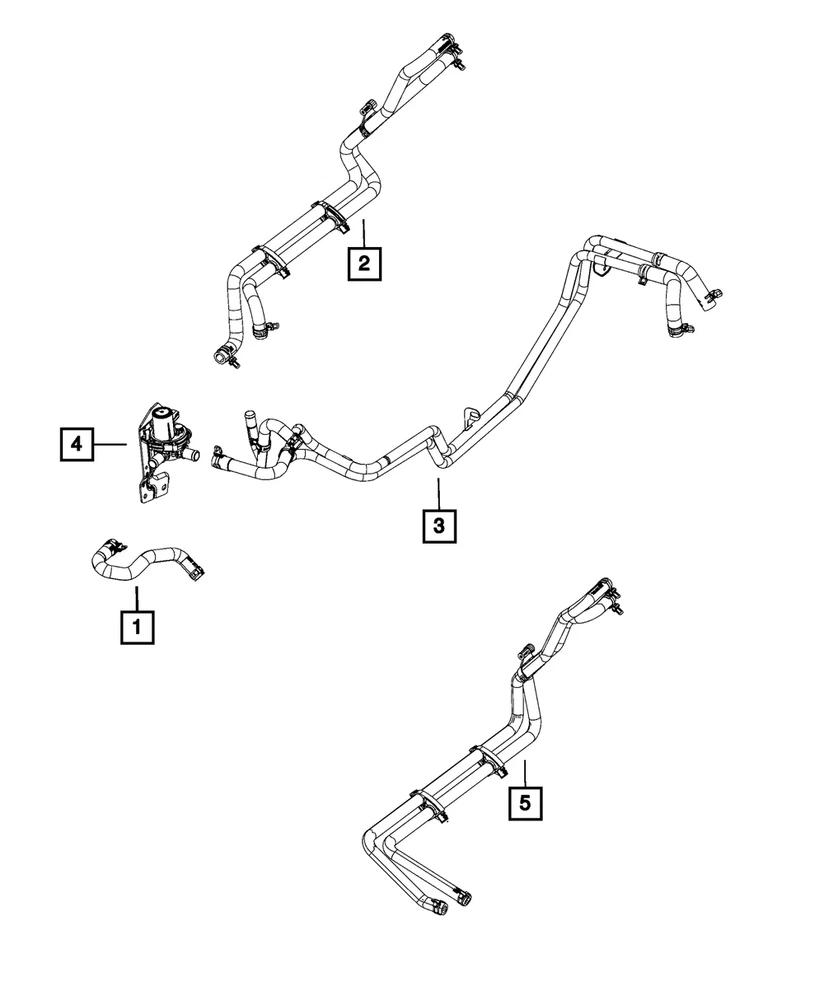 2

4

3

1

5