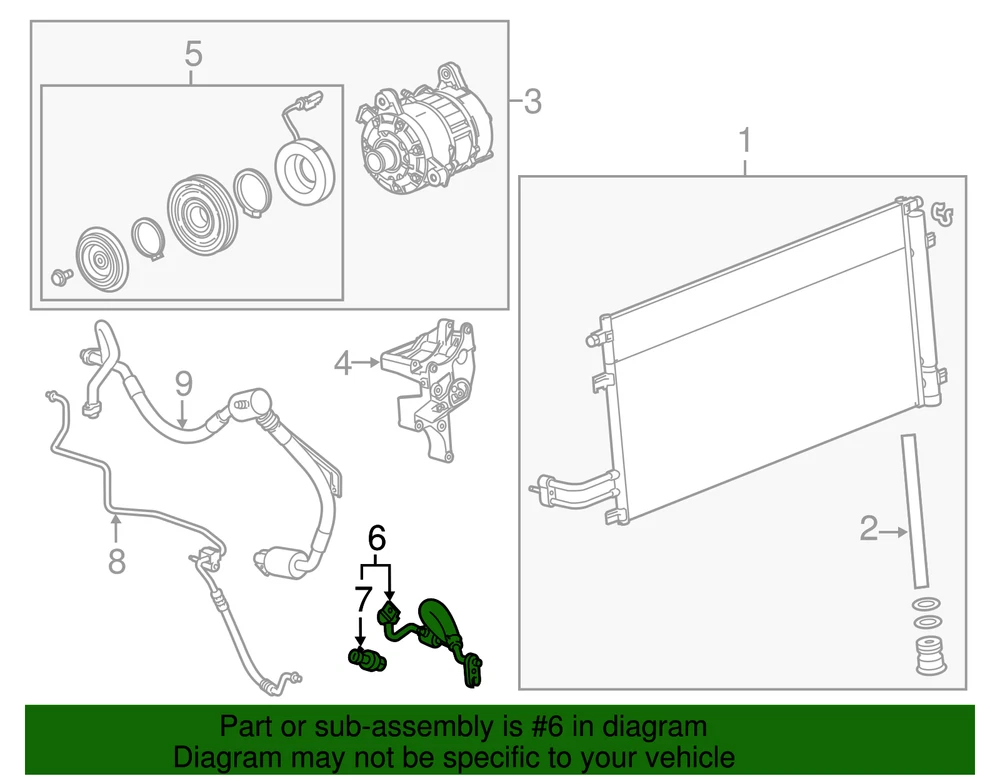 5
3
1
4
9
8
6
7
2
Part or sub-assembly is #6 in diagram
Diagram may not be specific to your vehicle