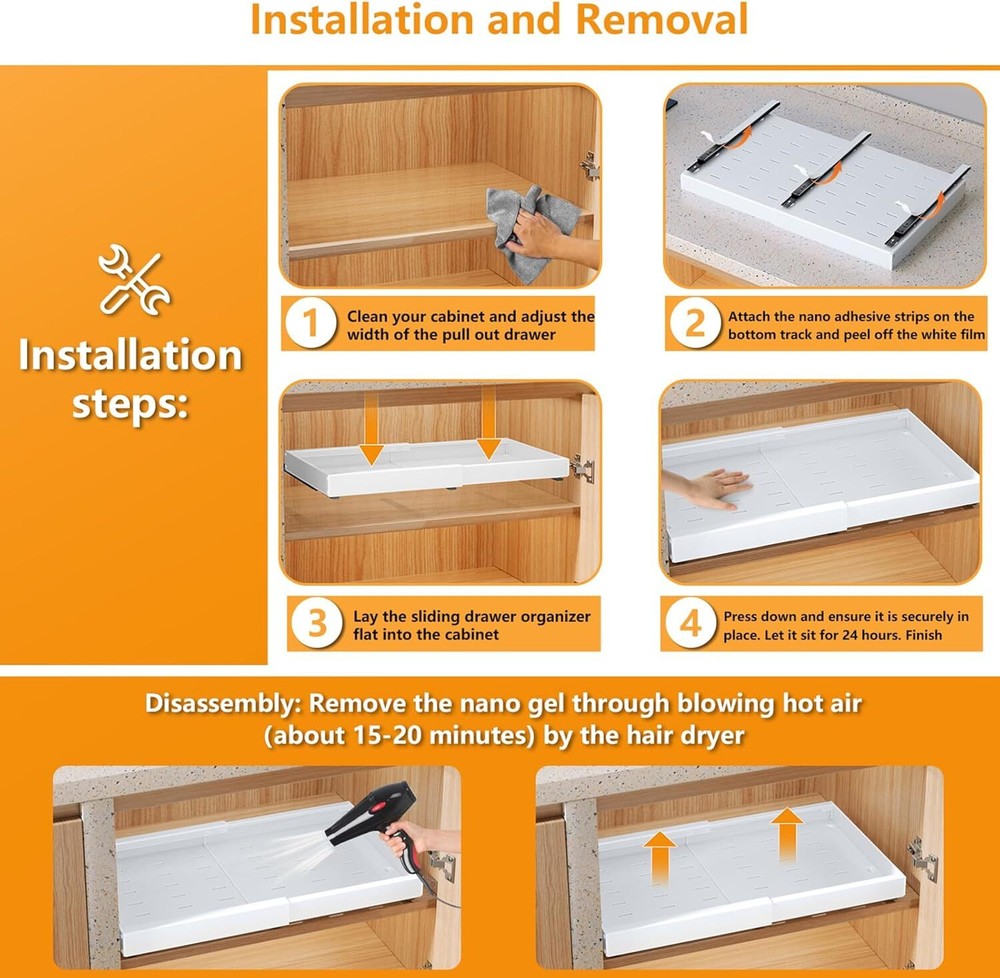 Installation and Removal

Installation steps:

1 Clean your cabinet and adjust the width of the pull out drawer

2 Attach the nano adhesive strips on the bottom track and peel off the white film

3 Lay the sliding drawer organizer flat into the cabinet

4 Press down and ensure it is securely in place. Let it sit for 24 hours. Finish

Disassembly: Remove the nano gel through blowing hot air (about 15-20 minutes) by the hair dryer