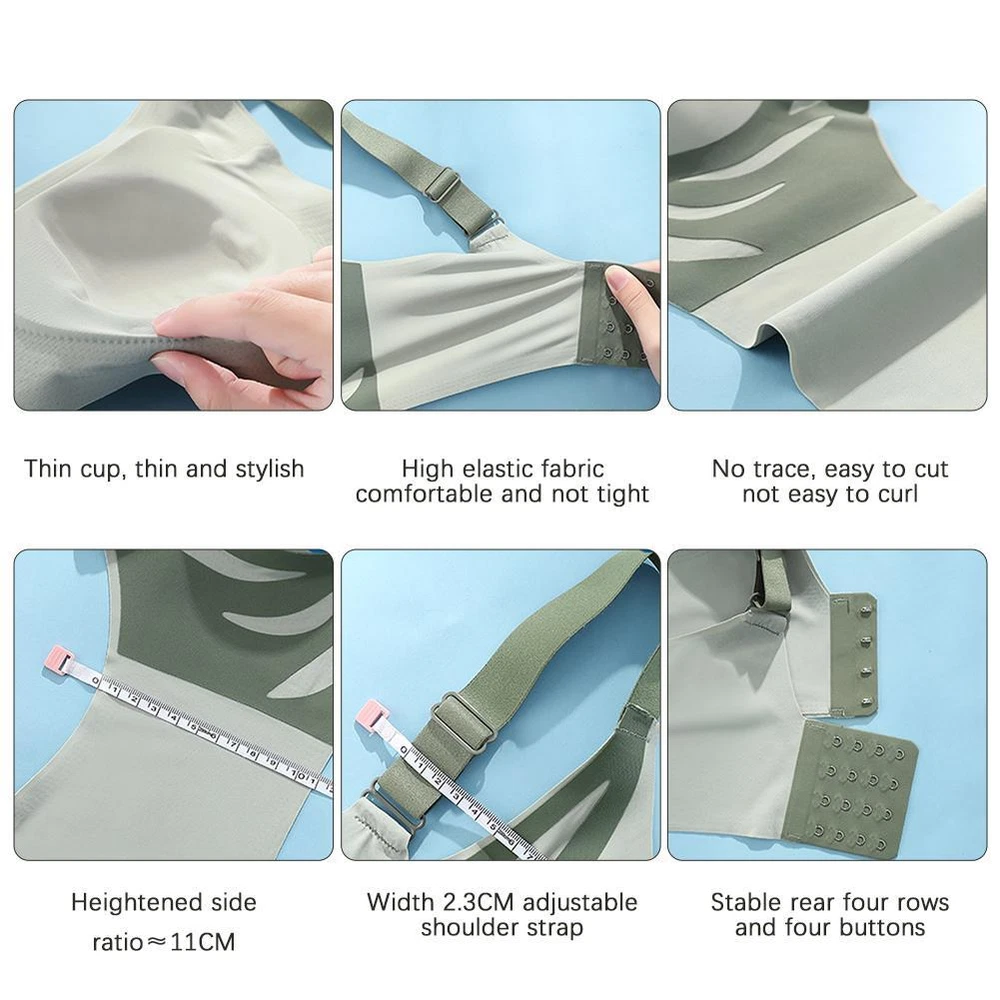 Thin cup, thin and stylish

High elastic fabric comfortable and not tight

No trace, easy to cut not easy to curl

Heightened side ratio≈11CM

Width 2.3CM adjustable shoulder strap

Stable rear four rows and four buttons