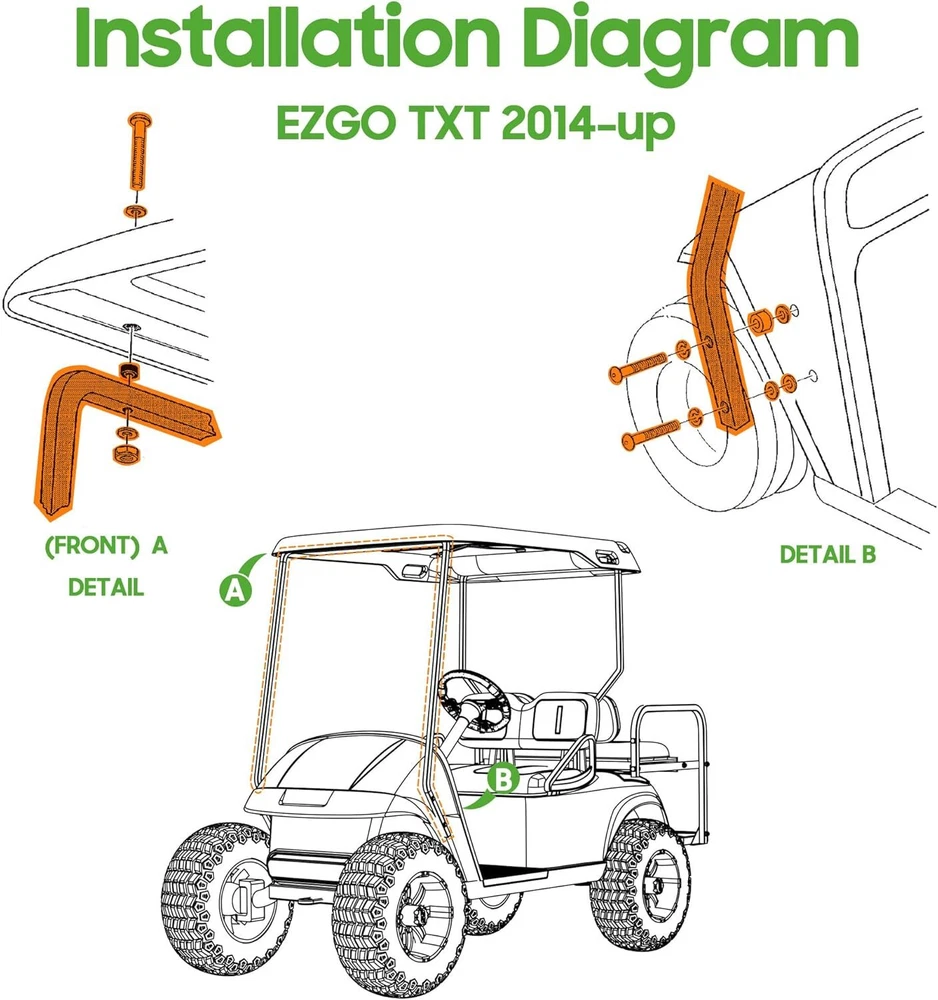 Installation Diagram

EZGO TXT 2014-up

(FRONT) A
DETAIL

DETAIL B

A

B