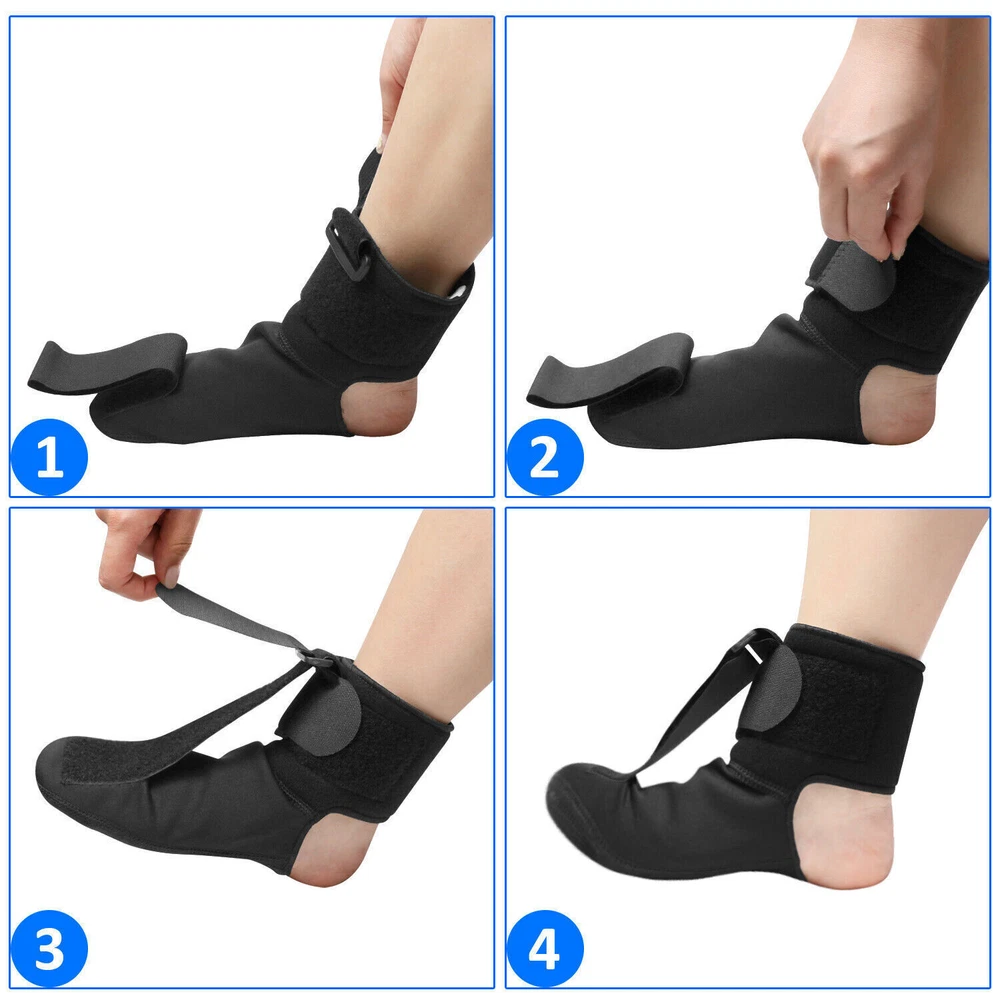 1
2
3
4