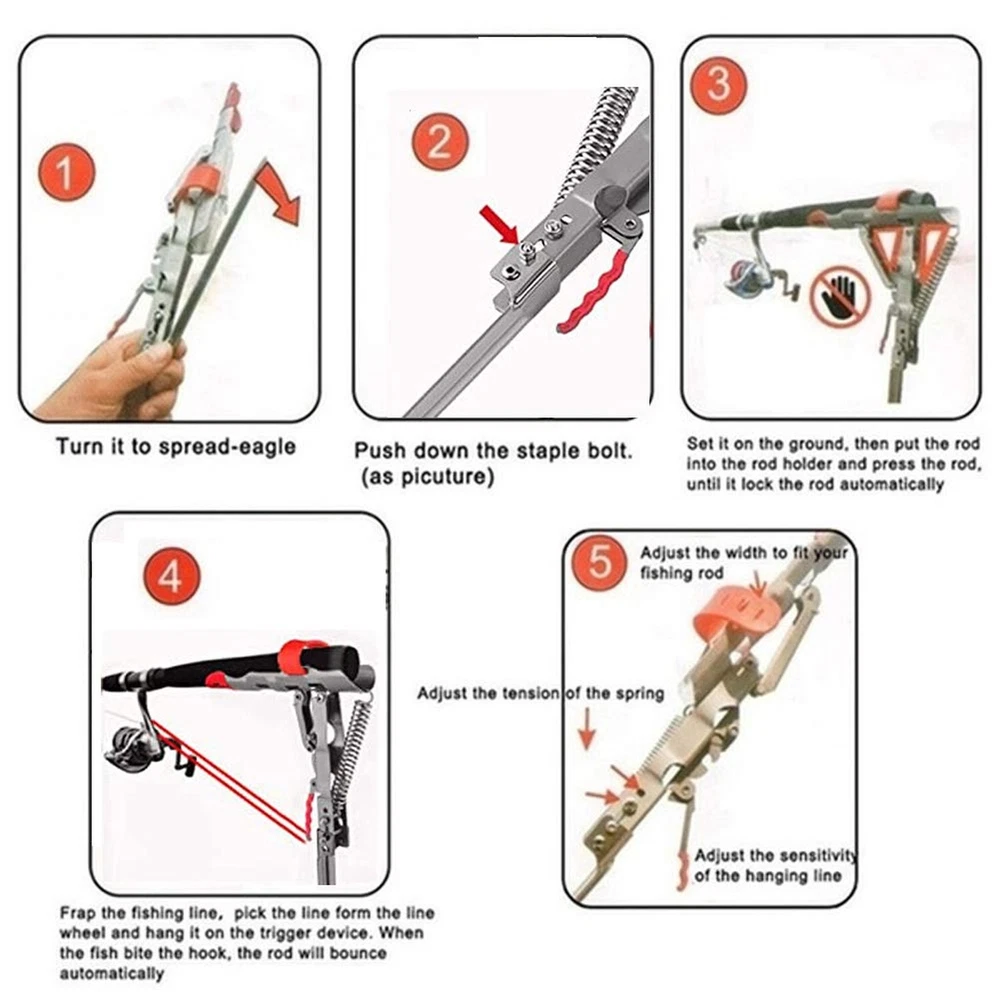 1

Turn it to spread-eagle

2

Push down the staple bolt. (as picuture)

3

Set it on the ground, then put the rod into the rod holder and press the rod, until it lock the rod automatically

4

Frap the fishing line, pick the line form the line wheel and hang it on the trigger device. When the fish bite the hook, the rod will bounce automatically

5

Adjust the width to fit your fishing rod

Adjust the tension of the spring

Adjust the sensitivity of the hanging line