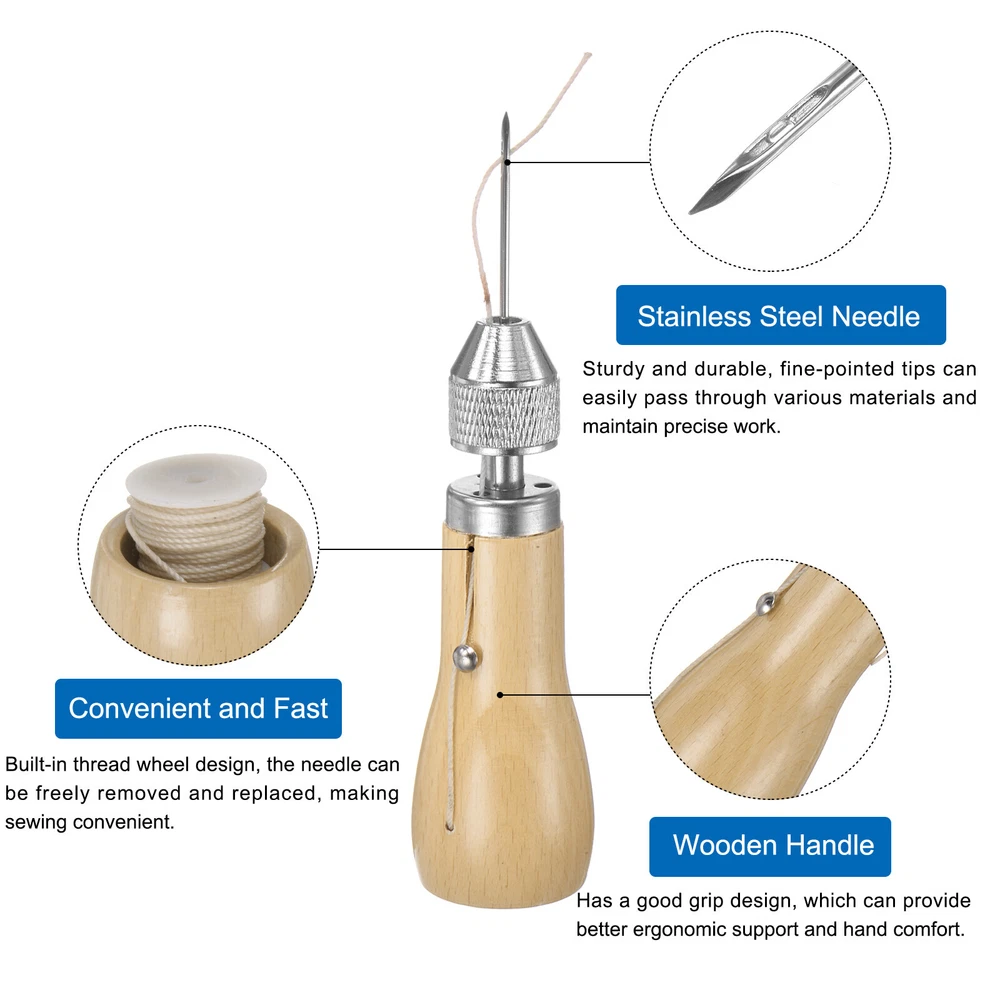 Stainless Steel Needle

Sturdy and durable, fine-pointed tips can easily pass through various materials and maintain precise work.

Convenient and Fast

Built-in thread wheel design, the needle can be freely removed and replaced, making sewing convenient.

Wooden Handle

Has a good grip design, which can provide better ergonomic support and hand comfort.