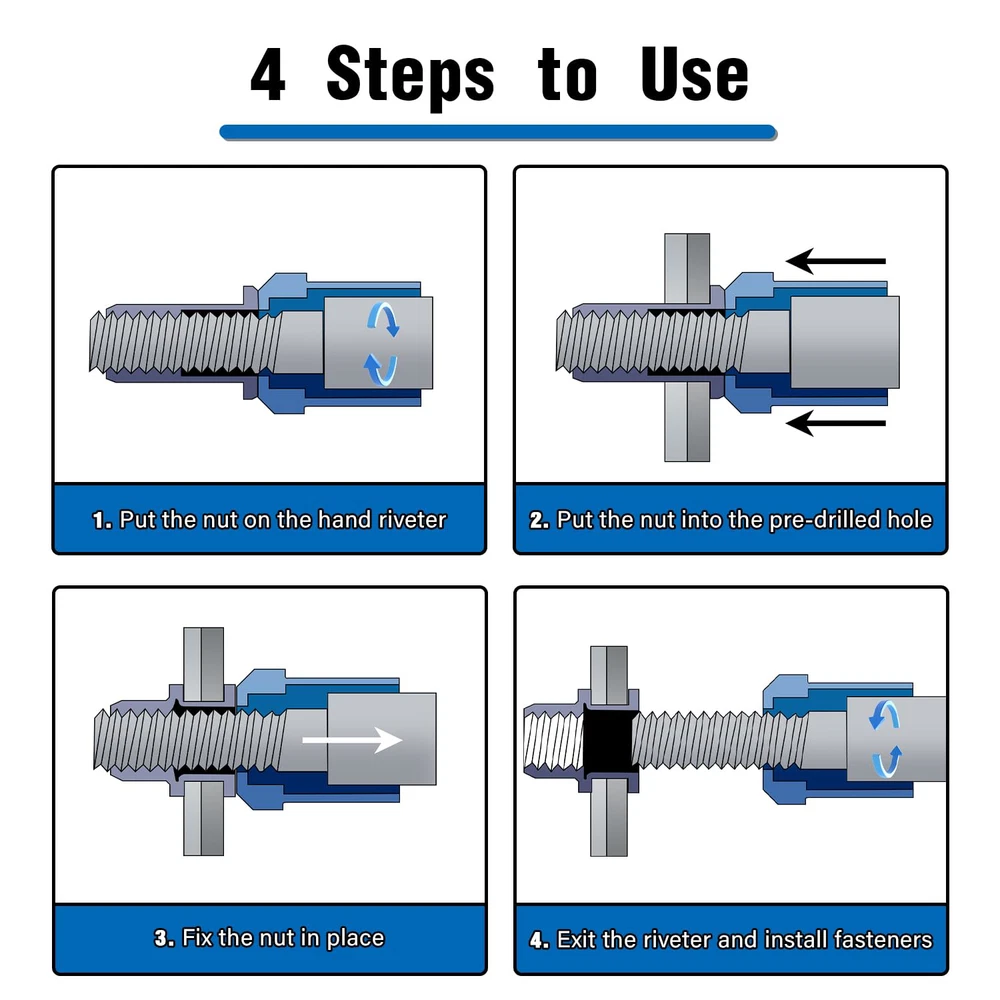 4 Steps to Use

1. Put the nut on the hand riveter

2. Put the nut into the pre-drilled hole

3. Fix the nut in place

4. Exit the riveter and install fasteners