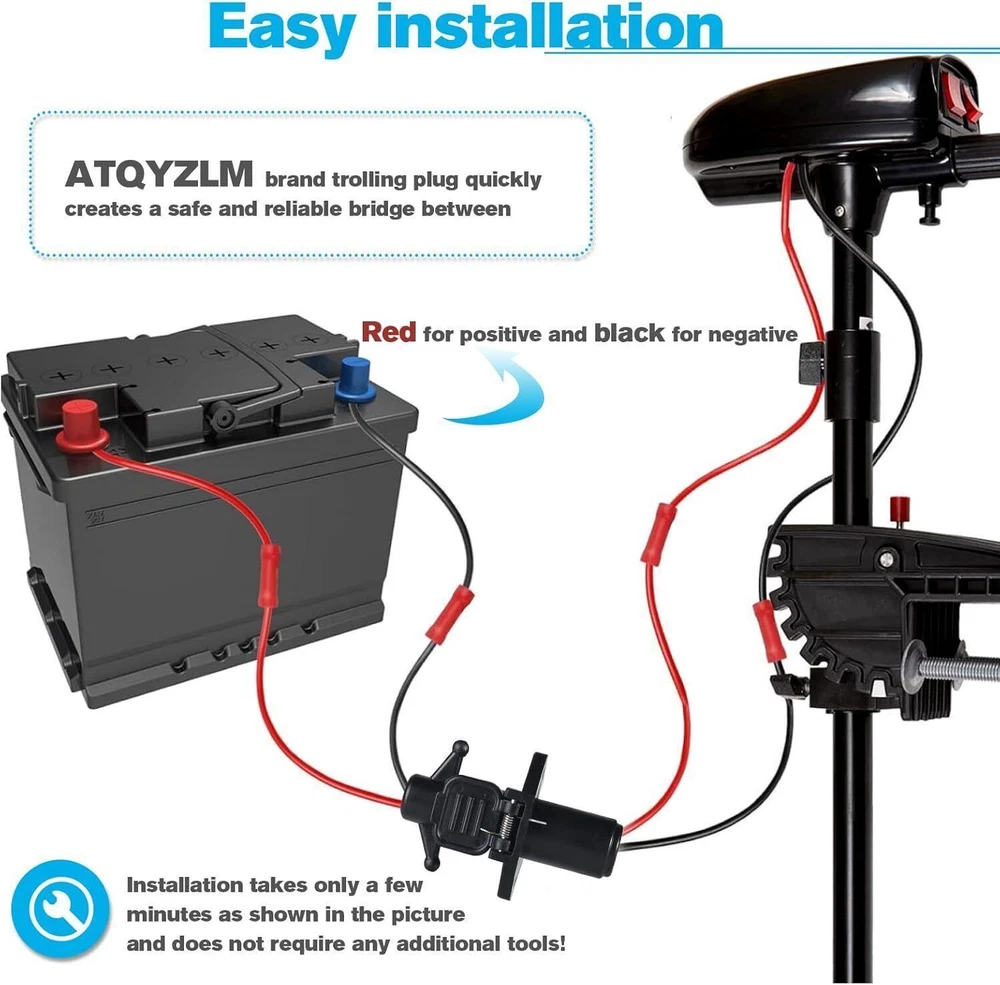 Easy installation

ATQYZLM brand trolling plug quickly creates a safe and reliable bridge between

Red for positive and black for negative

Installation takes only a few minutes as shown in the picture and does not require any additional tools!