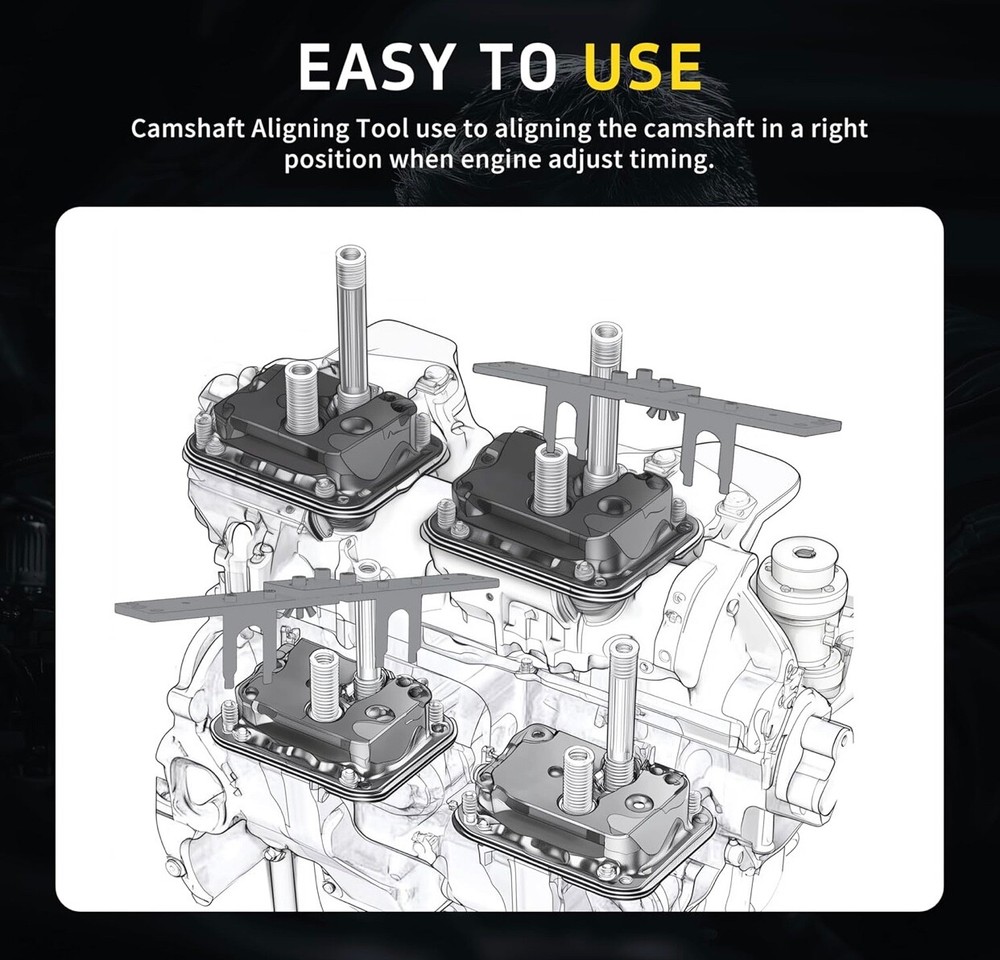 EASY TO USE

Camshaft Aligning Tool use to aligning the camshaft in a right position when engine adjust timing.