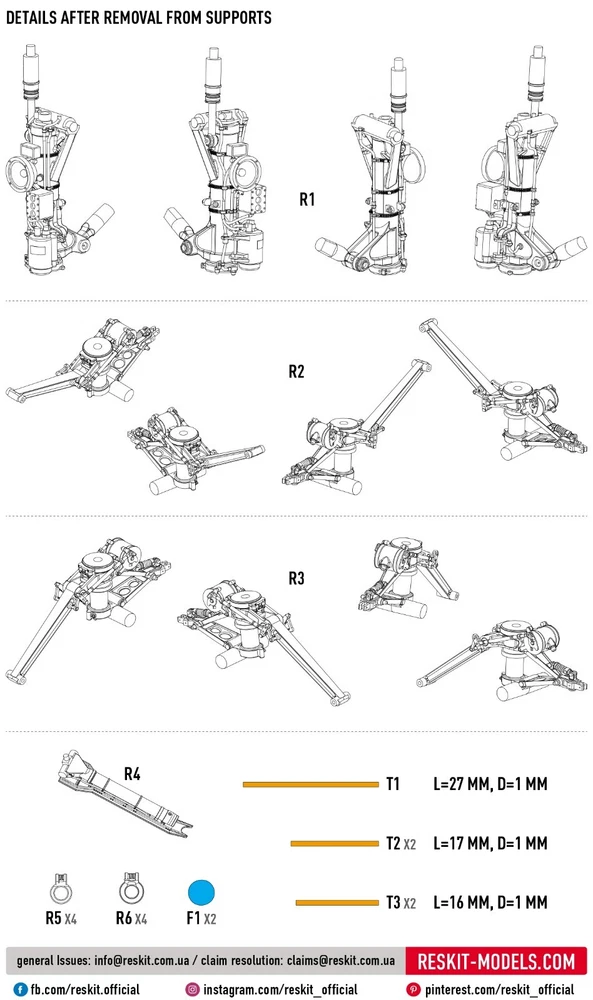 DETAILS AFTER REMOVAL FROM SUPPORTS

R1

R2

R3

R4

T1 L=27 MM, D=1 MM

T2 X2 L=17 MM, D=1 MM

T3 X2 L=16 MM, D=1 MM

R5 X4 R6 X4 F1 X2

general Issues: info@reskit.com.ua / claim resolution: claims@reskit.com.ua RESKIT-MODELS.COM

fb.com/reskit.official instagram.com/reskit_official pinterest.com/reskit_official