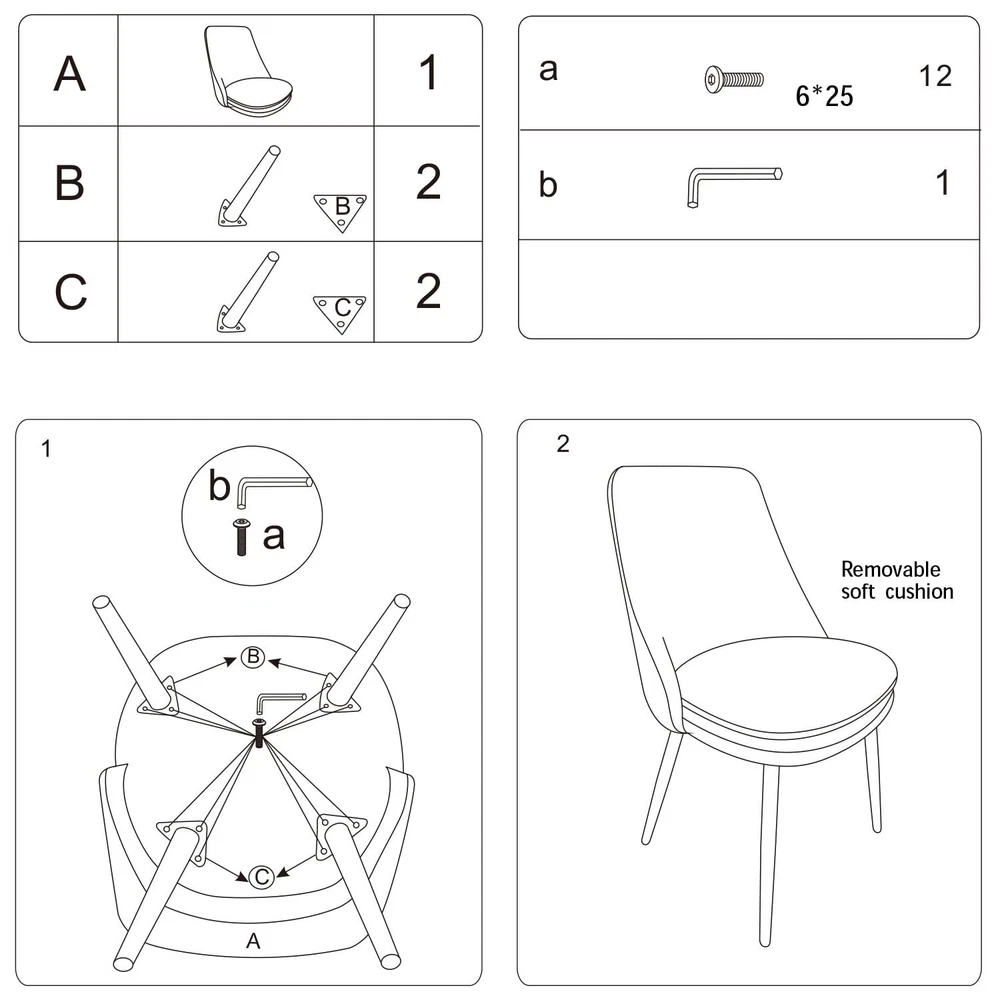 | A | | 1 |
|---|---|---|
| B | B | 2 |
| C | C | 2 |

| a | 6*25 | 12 |
|---|---|---|
| b | | 1 |
| | | |

1

b

a

B

C

A

2

Removable soft cushion