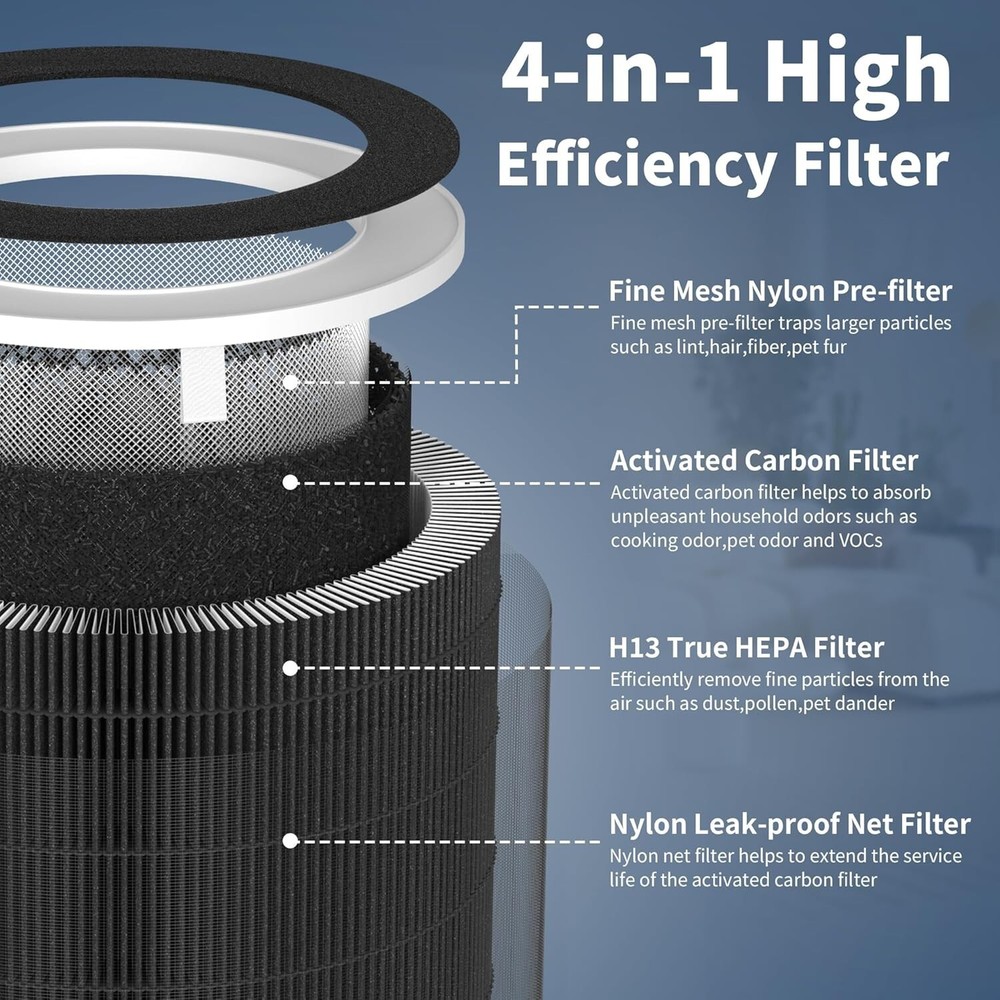 4-in-1 High Efficiency Filter

Fine Mesh Nylon Pre-filter
Fine mesh pre-filter traps larger particles such as lint,hair,fiber,pet fur

Activated Carbon Filter
Activated carbon filter helps to absorb unpleasant household odors such as cooking odor,pet odor and VOCs

H13 True HEPA Filter
Efficiently remove fine particles from the air such as dust,pollen,pet dander

Nylon Leak-proof Net Filter
Nylon net filter helps to extend the service life of the activated carbon filter