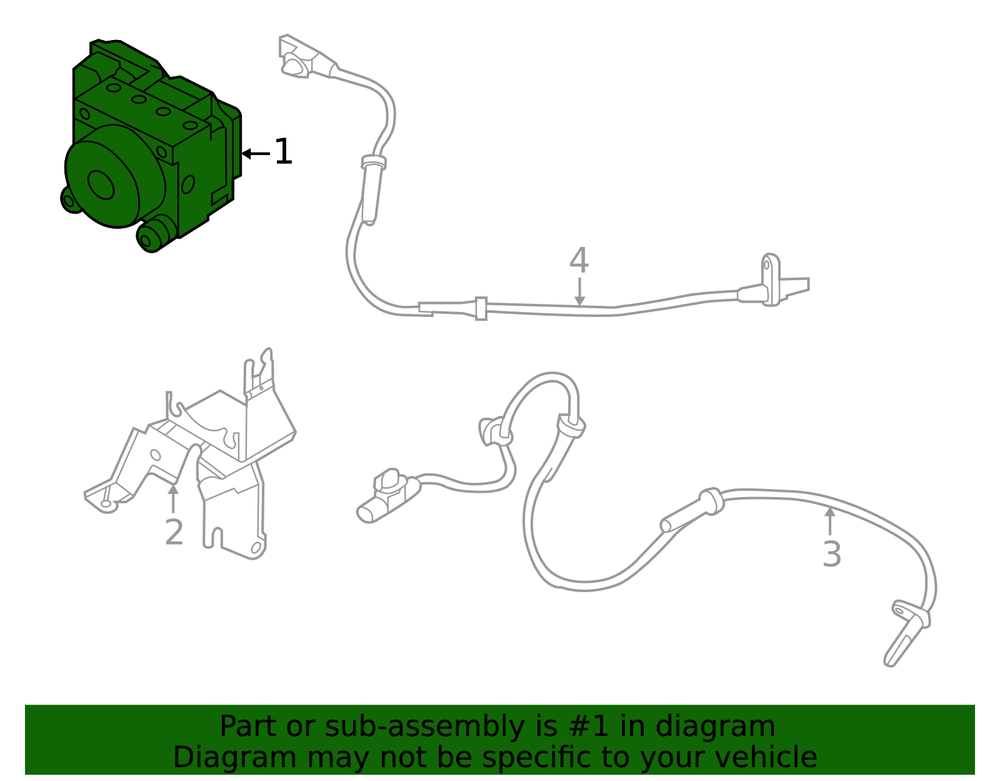 1
4
2
3
Part or sub-assembly is #1 in diagram
Diagram may not be specific to your vehicle