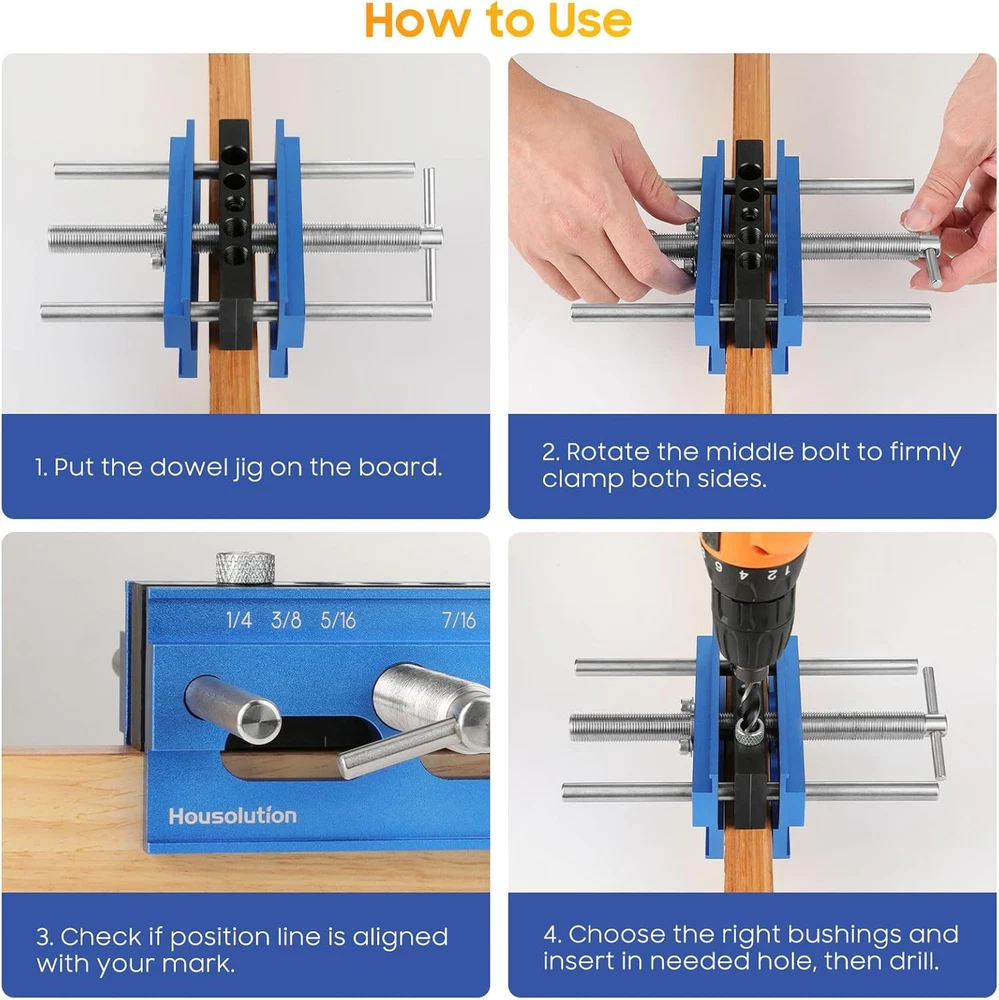 How to Use

1. Put the dowel jig on the board.

2. Rotate the middle bolt to firmly clamp both sides.

1/4 3/8 5/16 7/16

Housolution

3. Check if position line is aligned with your mark.

1 2 4 6

4. Choose the right bushings and insert in needed hole, then drill.