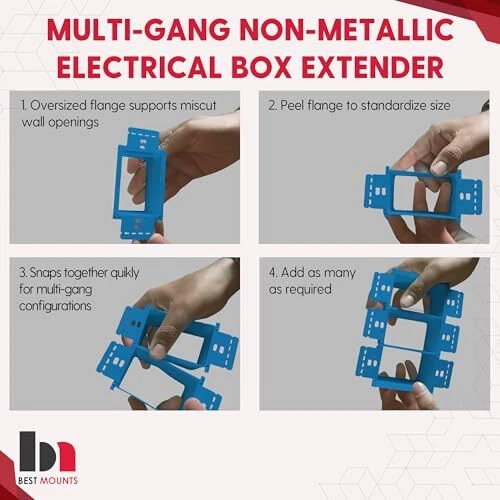 MULTI-GANG NON-METALLIC ELECTRICAL BOX EXTENDER

1. Oversized flange supports miscut wall openings

2. Peel flange to standardize size

3. Snaps together quikly for multi-gang configurations

4. Add as many as required

BEST MOUNTS