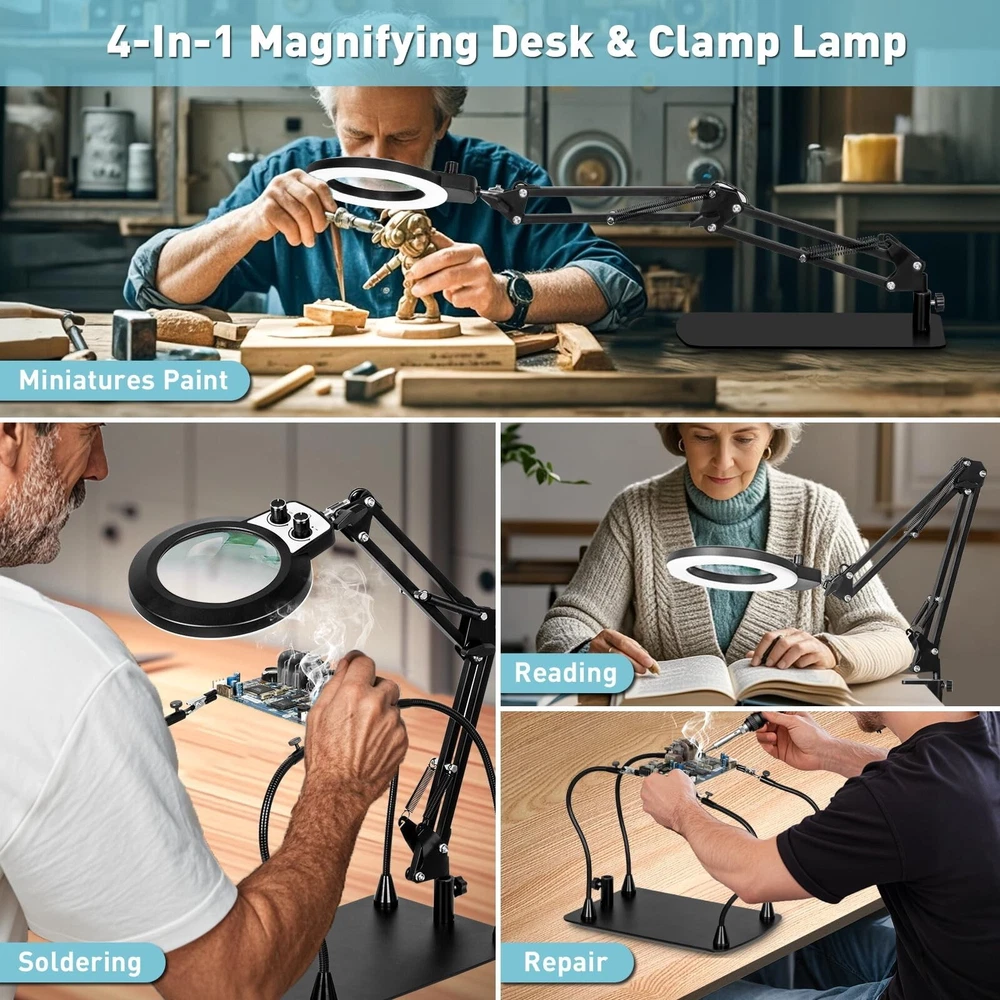 4-In-1 Magnifying Desk & Clamp Lamp

Miniatures Paint

Reading

Soldering

Repair