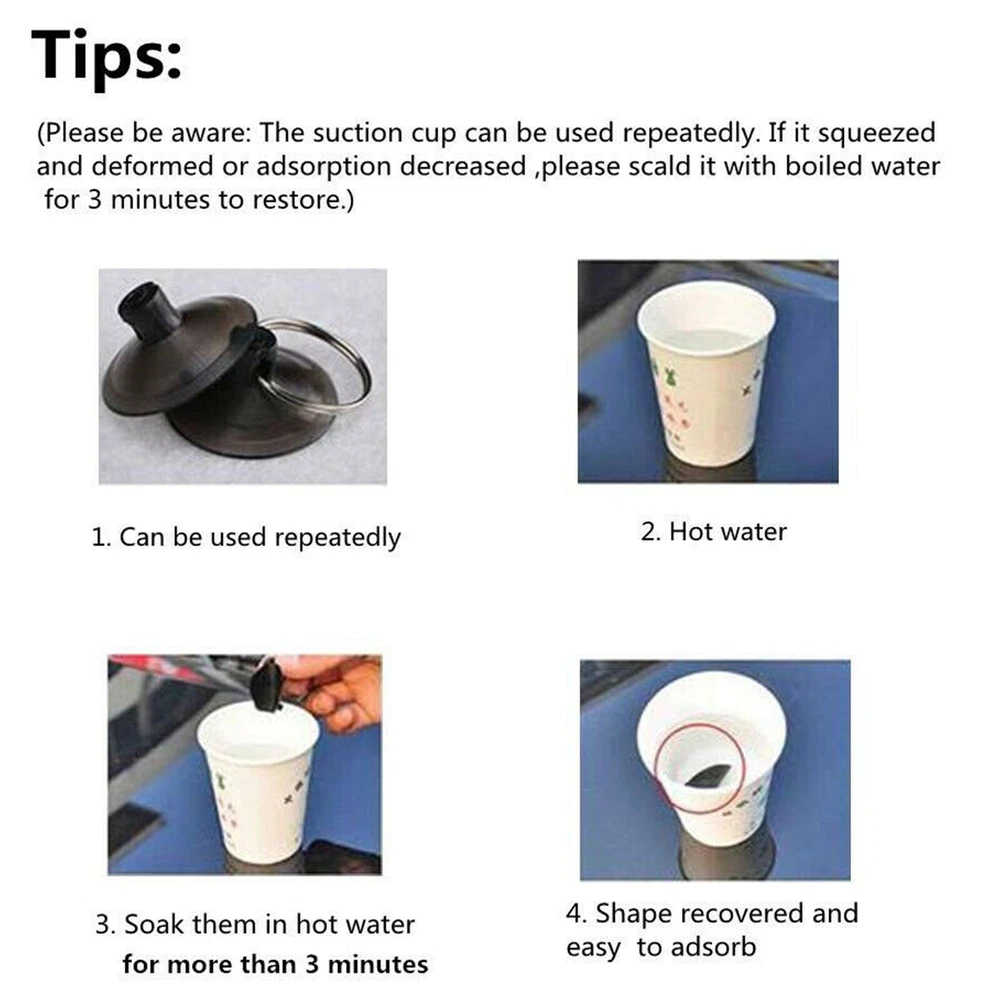 Tips:

(Please be aware: The suction cup can be used repeatedly. If it squeezed and deformed or adsorption decreased ,please scald it with boiled water for 3 minutes to restore.)

1. Can be used repeatedly

2. Hot water

3. Soak them in hot water
for more than 3 minutes

4. Shape recovered and easy to adsorb