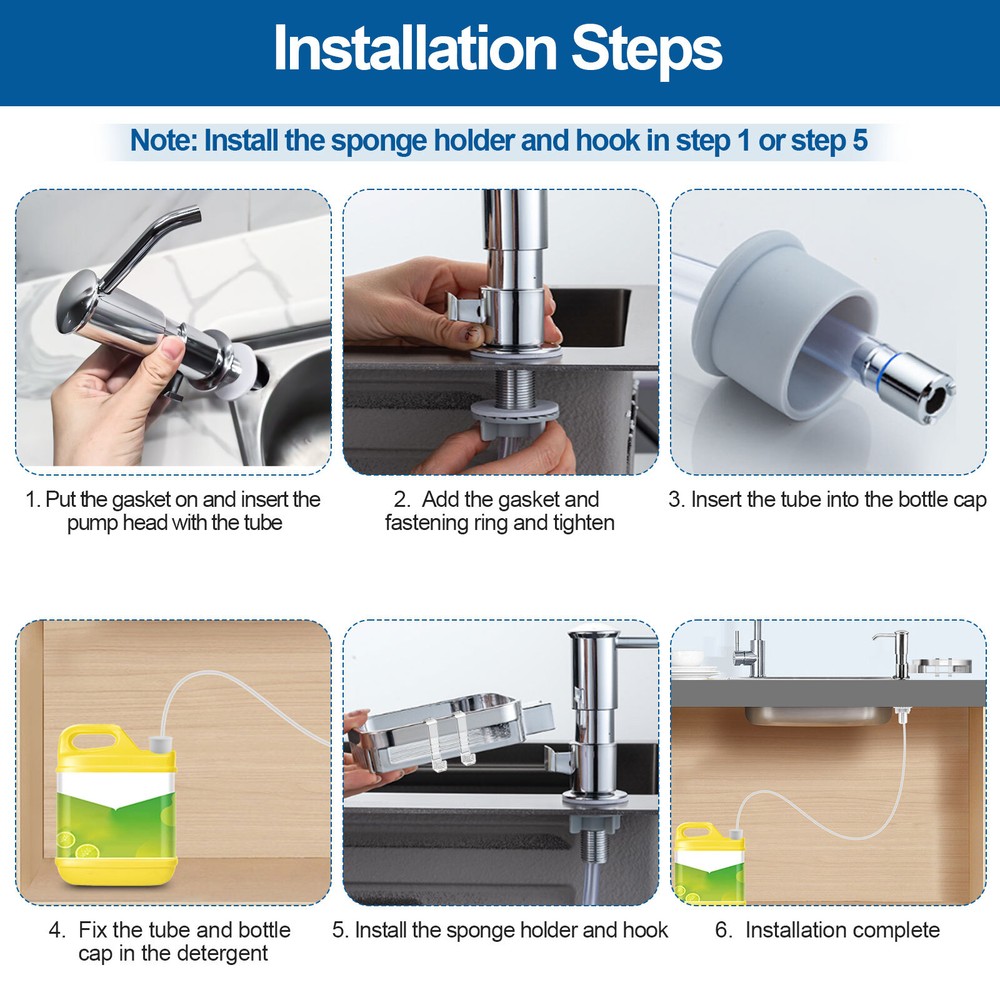 Installation Steps

Note: Install the sponge holder and hook in step 1 or step 5

1. Put the gasket on and insert the pump head with the tube

2. Add the gasket and fastening ring and tighten

3. Insert the tube into the bottle cap

4. Fix the tube and bottle cap in the detergent

5. Install the sponge holder and hook

6. Installation complete