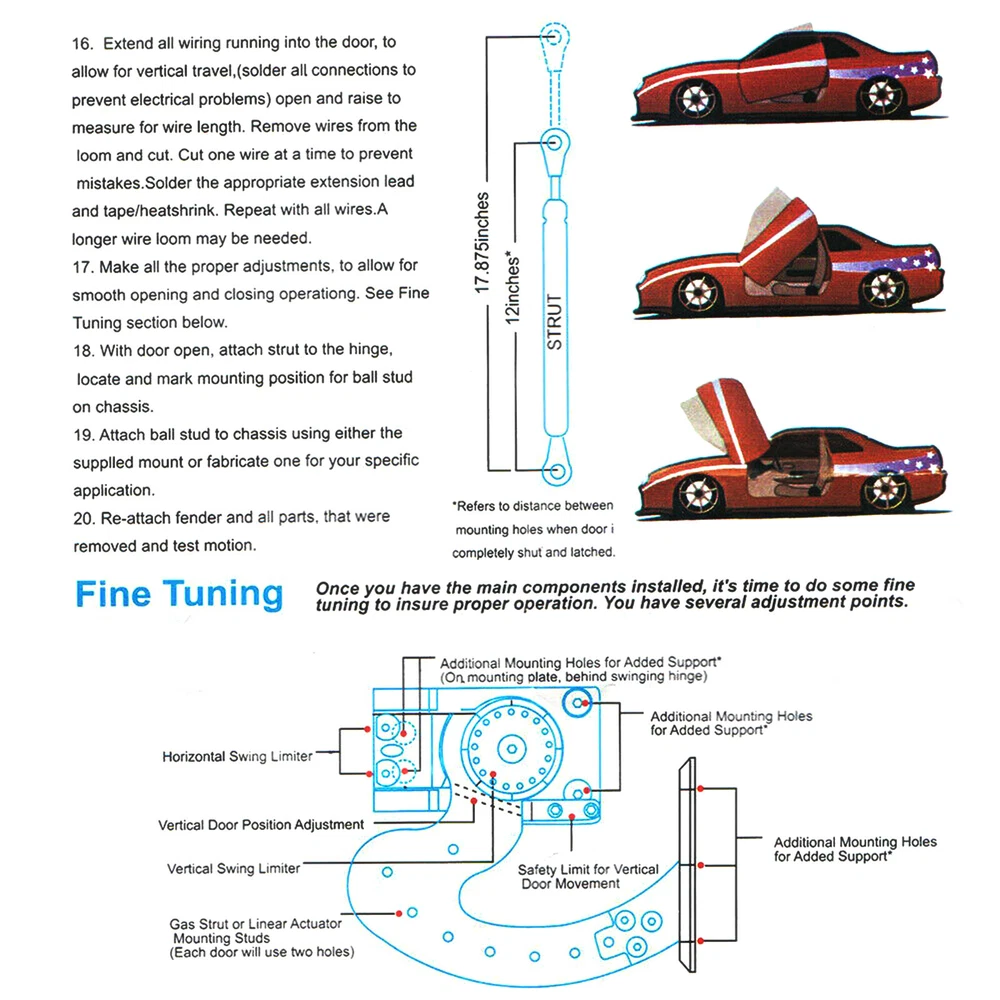 16. Extend all wiring running into the door, to allow for vertical travel,(solder all connections to prevent electrical problems) open and raise to measure for wire length. Remove wires from the loom and cut. Cut one wire at a time to prevent mistakes.Solder the appropriate extension lead and tape/heatshrink. Repeat with all wires.A longer wire loom may be needed.

17. Make all the proper adjustments, to allow for smooth opening and closing operationg. See Fine Tuning section below.

18. With door open, attach strut to the hinge, locate and mark mounting position for ball stud on chassis.

19. Attach ball stud to chassis using either the supplled mount or fabricate one for your specific application.

20. Re-attach fender and all parts, that were removed and test motion.

17.875inches

12inches*

STRUT

*Refers to distance between mounting holes when door i completely shut and latched.

Fine Tuning

Once you have the main components installed, it's time to do some fine tuning to insure proper operation. You have several adjustment points.

Additional Mounting Holes for Added Support* (On mounting plate, behind swinging hinge)

Additional Mounting Holes for Added Support*

Horizontal Swing Limiter

Vertical Door Position Adjustment

Vertical Swing Limiter

Safety Limit for Vertical Door Movement

Additional Mounting Holes for Added Support*

Gas Strut or Linear Actuator Mounting Studs (Each door will use two holes)