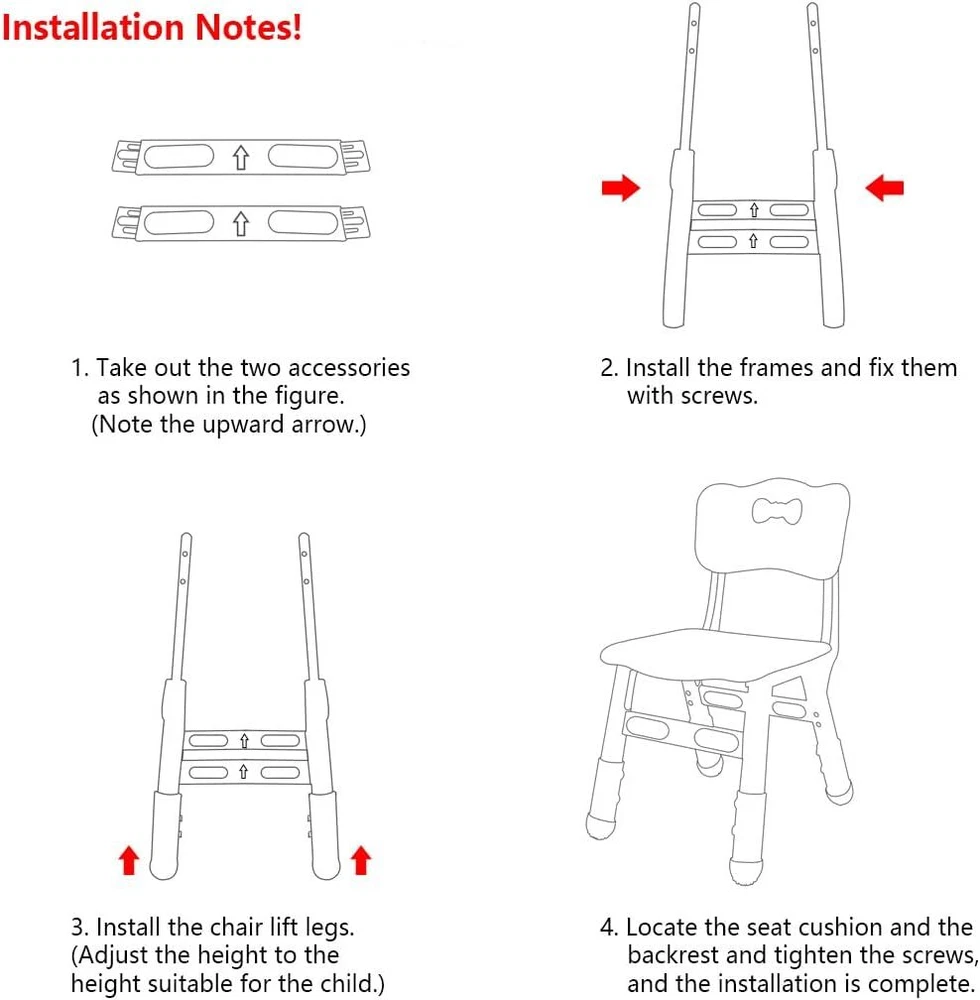 Installation Notes!

1. Take out the two accessories as shown in the figure. (Note the upward arrow.)

2. Install the frames and fix them with screws.

3. Install the chair lift legs. (Adjust the height to the height suitable for the child.)

4. Locate the seat cushion and the backrest and tighten the screws, and the installation is complete.