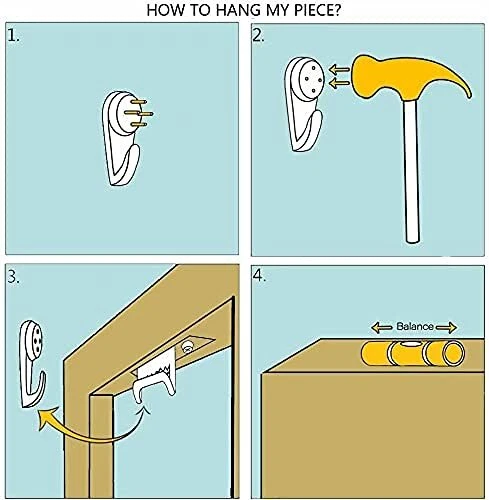 HOW TO HANG MY PIECE?

1.

2.

3.

4.

Balance