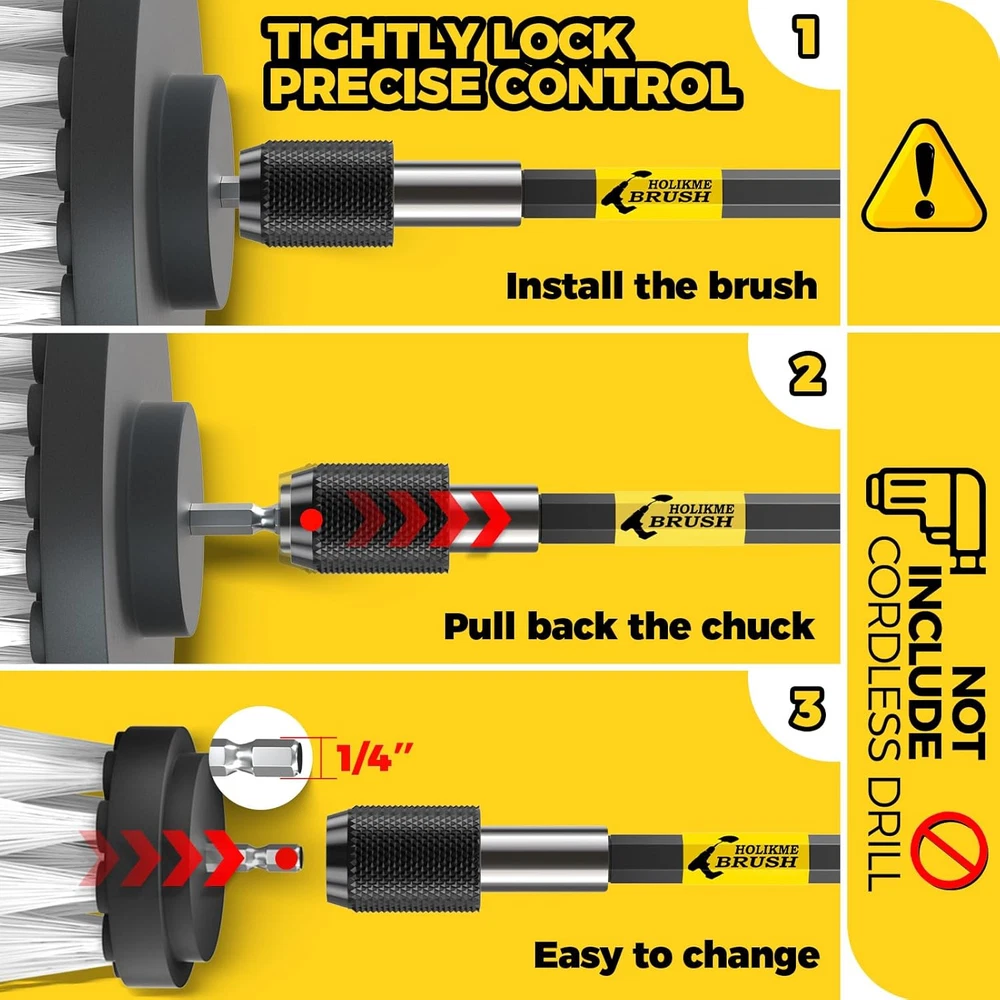 TIGHTLY LOCK
PRECISE CONTROL

1

HOLIKME BRUSH

Install the brush

2

HOLIKME BRUSH

Pull back the chuck

3

1/4"

HOLIKME BRUSH

Easy to change

NOT INCLUDE CORDLESS DRILL