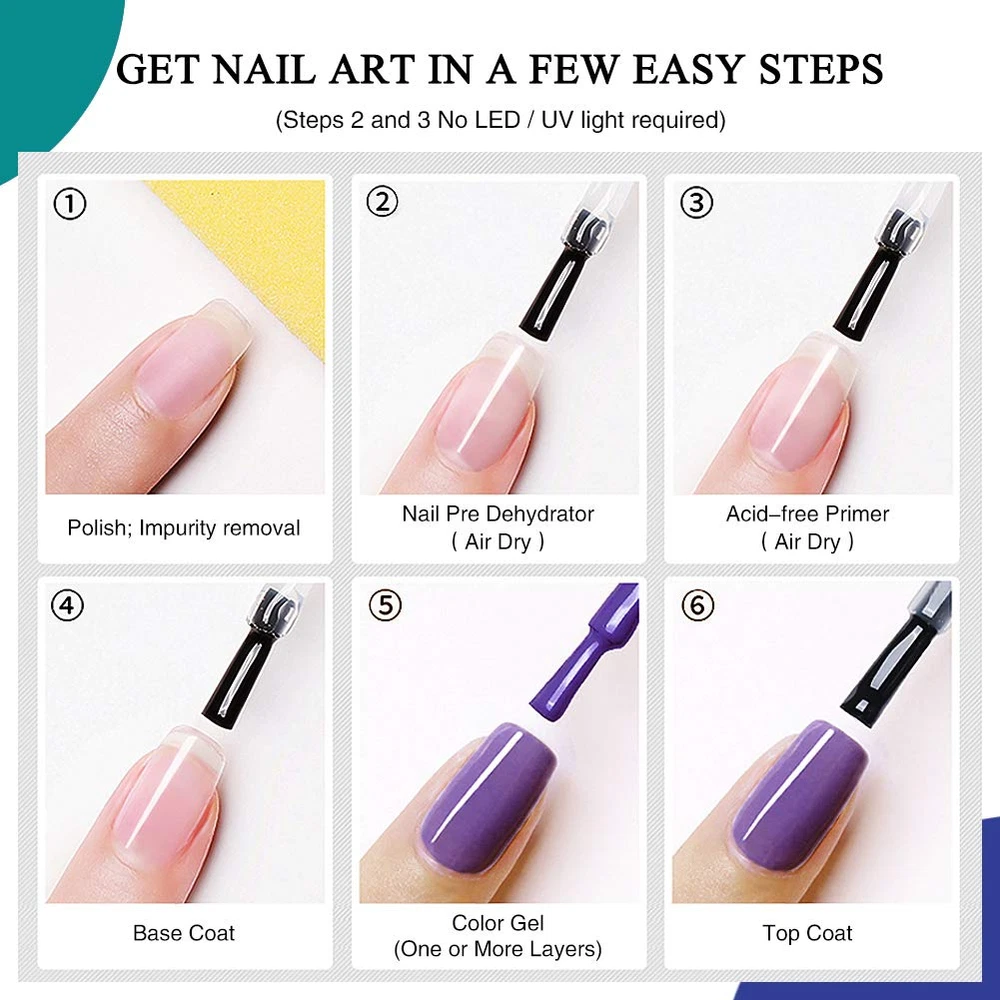 GET NAIL ART IN A FEW EASY STEPS
(Steps 2 and 3 No LED / UV light required)

①
Polish; Impurity removal

②
Nail Pre Dehydrator
( Air Dry )

③
Acid–free Primer
( Air Dry )

④
Base Coat

⑤
Color Gel
(One or More Layers)

⑥
Top Coat