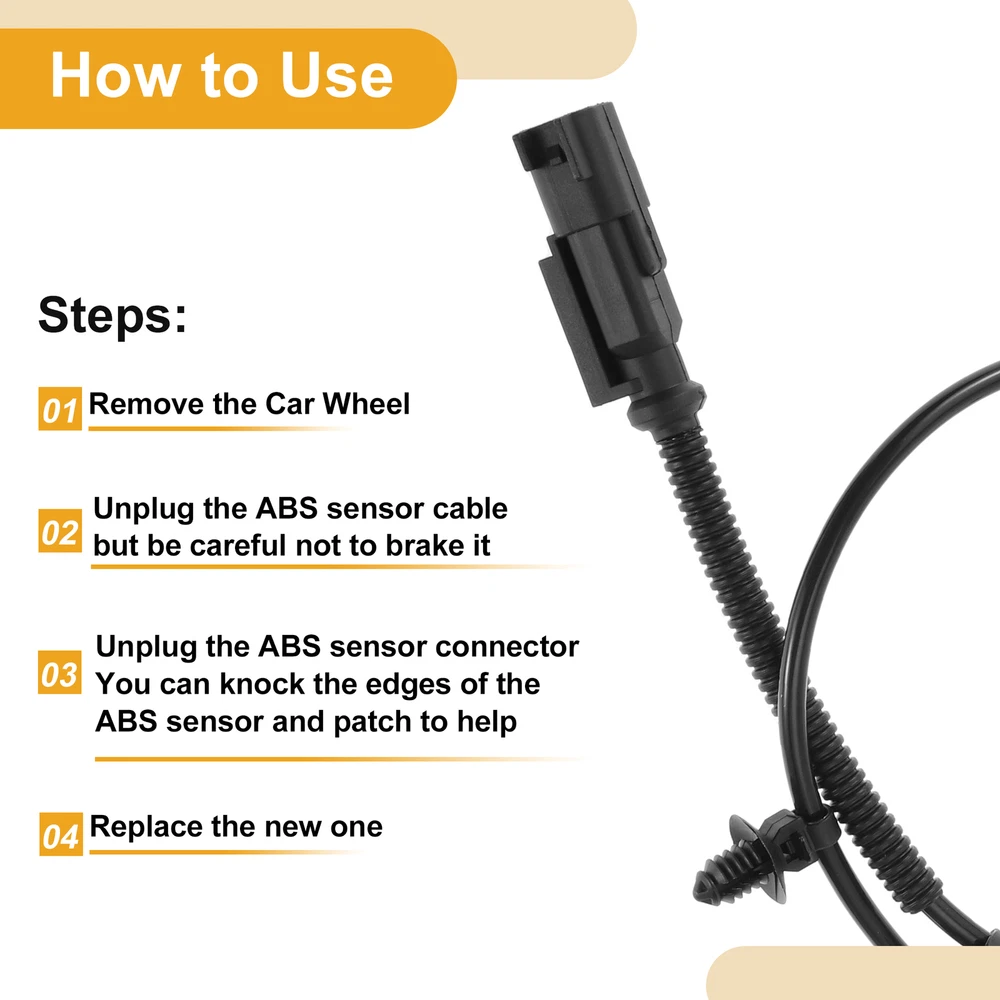 How to Use

Steps:

01 Remove the Car Wheel

02 Unplug the ABS sensor cable but be careful not to brake it

03 Unplug the ABS sensor connector You can knock the edges of the ABS sensor and patch to help

04 Replace the new one