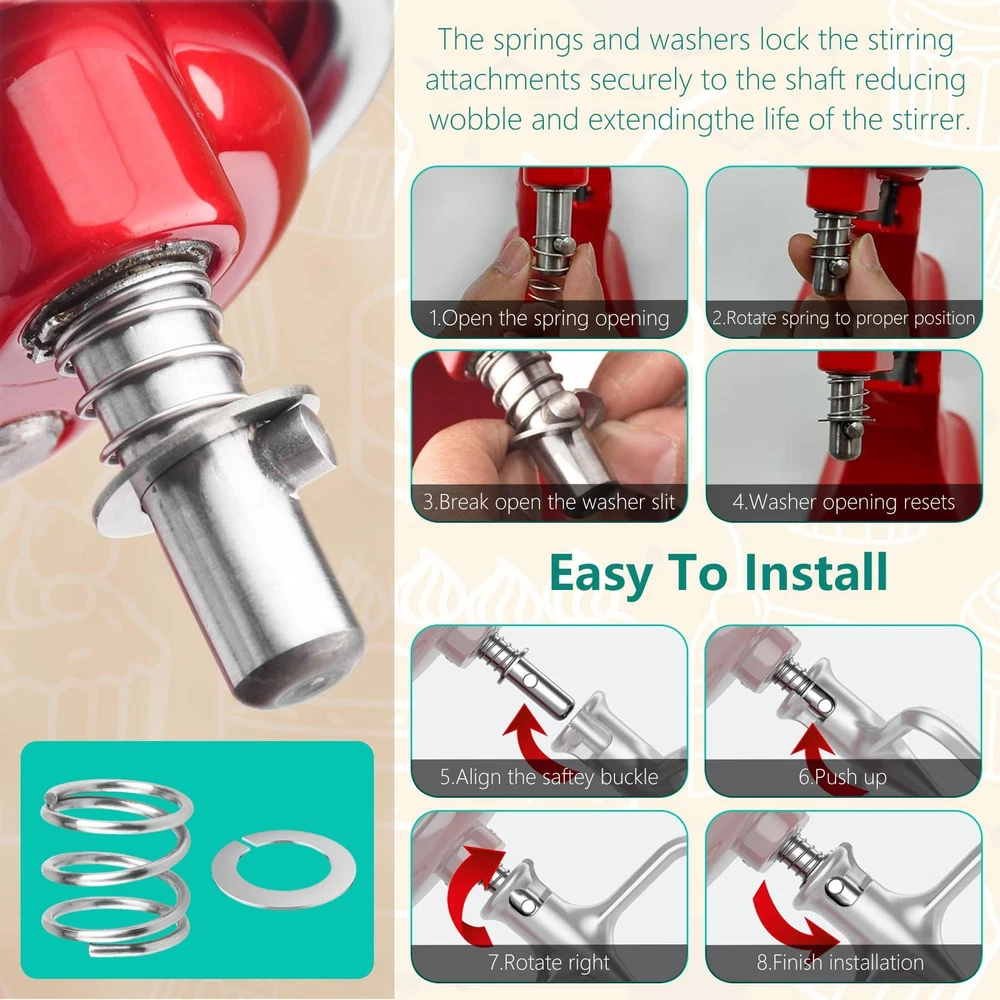 The springs and washers lock the stirring attachments securely to the shaft reducing wobble and extendingthe life of the stirrer.

1.Open the spring opening

2.Rotate spring to proper position

3.Break open the washer slit

4.Washer opening resets

Easy To Install

5.Align the saftey buckle

6.Push up

7.Rotate right

8.Finish installation