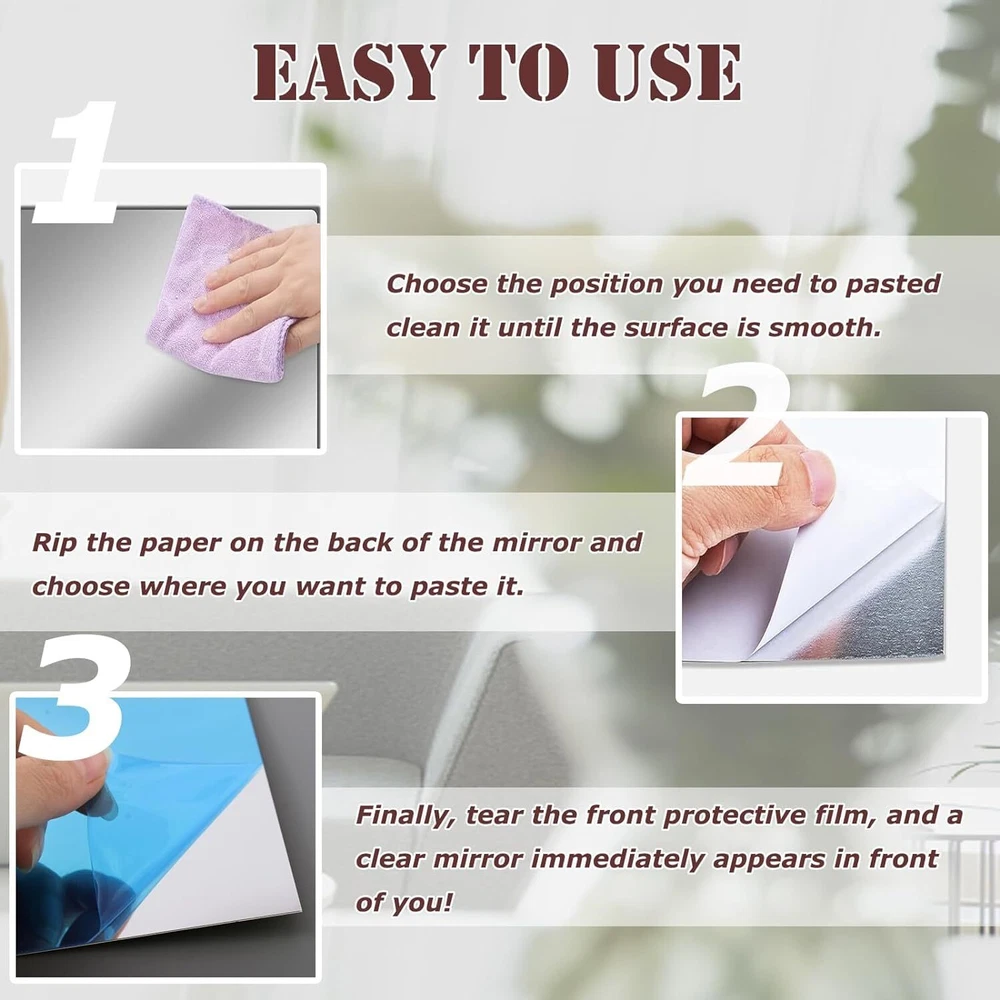 EASY TO USE

1

Choose the position you need to pasted clean it until the surface is smooth.

2

Rip the paper on the back of the mirror and choose where you want to paste it.

3

Finally, tear the front protective film, and a clear mirror immediately appears in front of you!