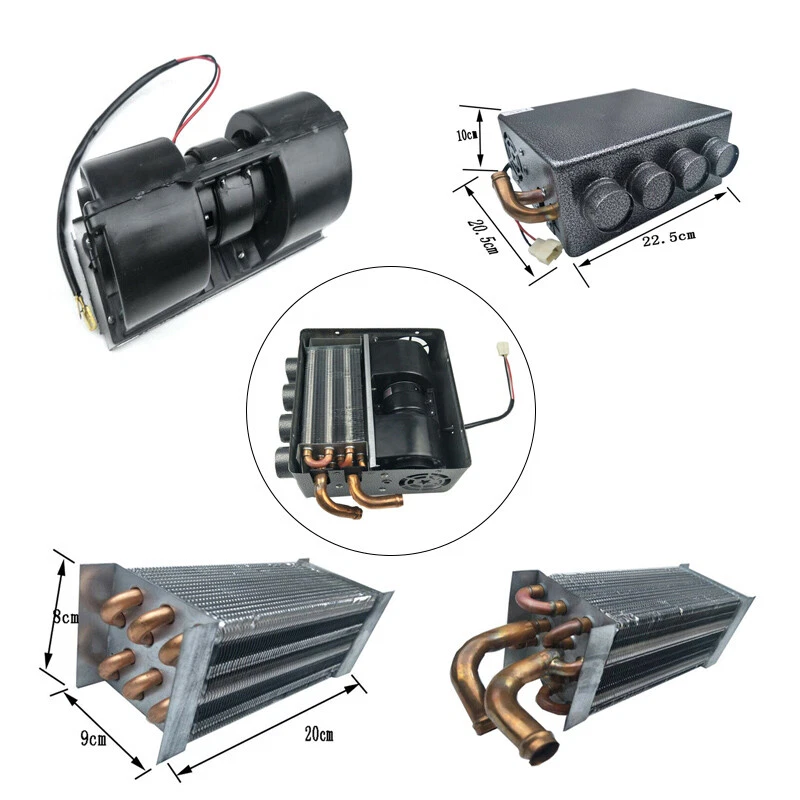 10cm
20.5cm
22.5cm
8cm
9cm
20cm