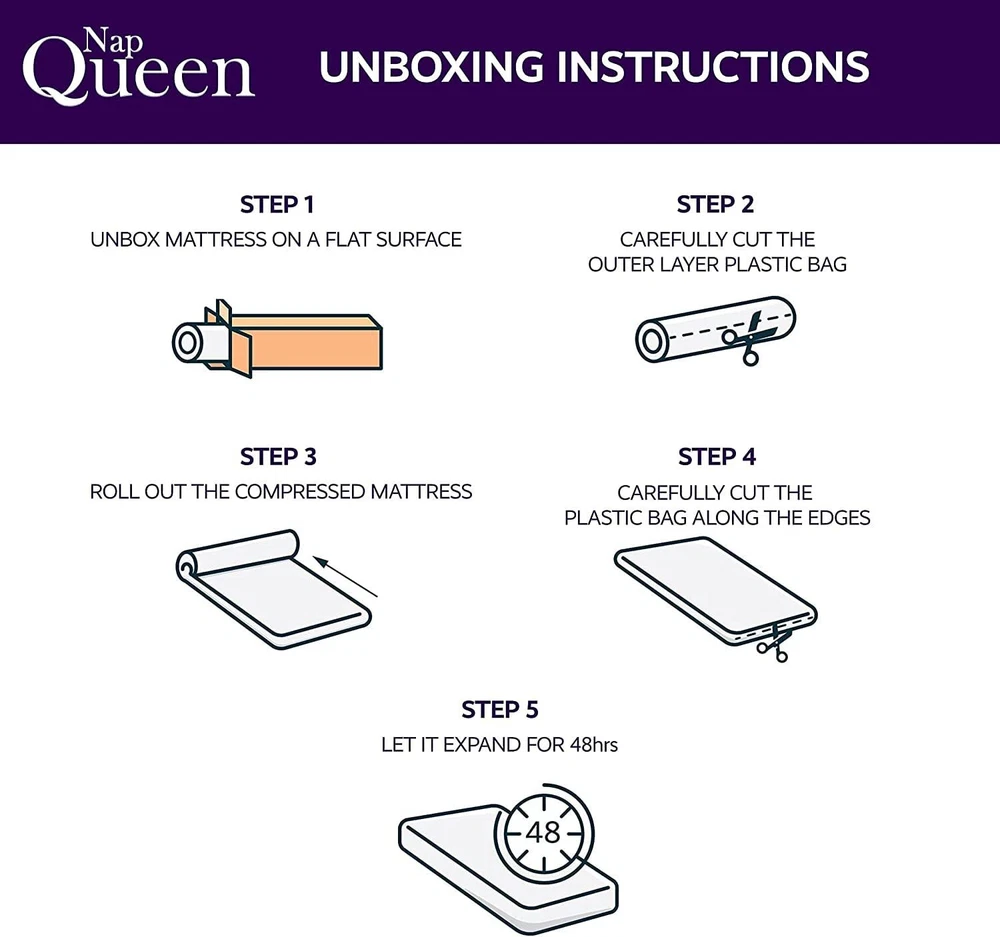 Nap Queen

UNBOXING INSTRUCTIONS

STEP 1
UNBOX MATTRESS ON A FLAT SURFACE

STEP 2
CAREFULLY CUT THE OUTER LAYER PLASTIC BAG

STEP 3
ROLL OUT THE COMPRESSED MATTRESS

STEP 4
CAREFULLY CUT THE PLASTIC BAG ALONG THE EDGES

STEP 5
LET IT EXPAND FOR 48hrs

48