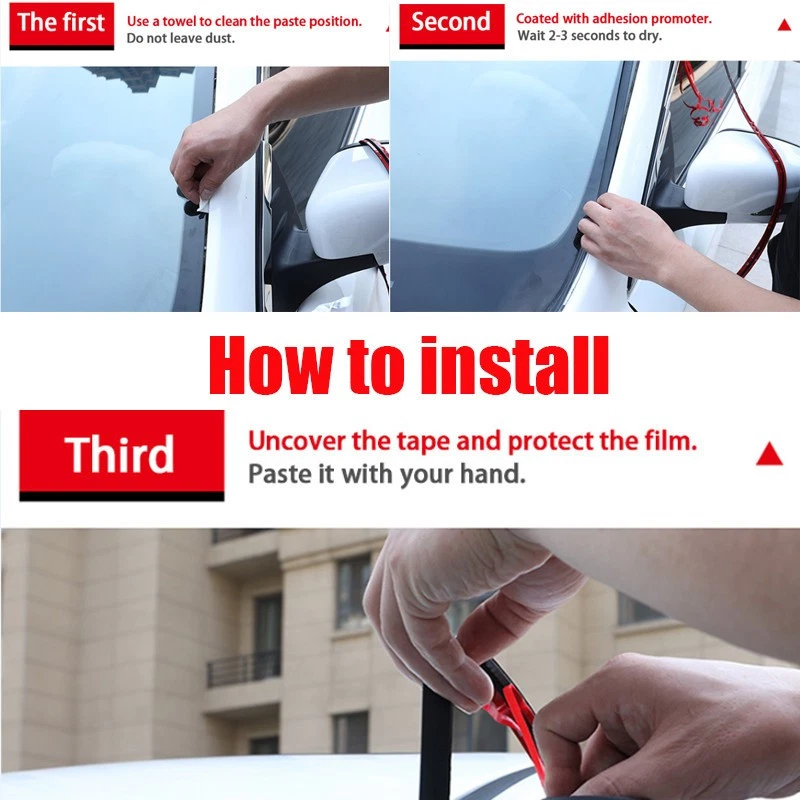 The first

Use a towel to clean the paste position.
Do not leave dust.

Second

Coated with adhesion promoter.
Wait 2-3 seconds to dry.

How to install

Third

Uncover the tape and protect the film.
Paste it with your hand.