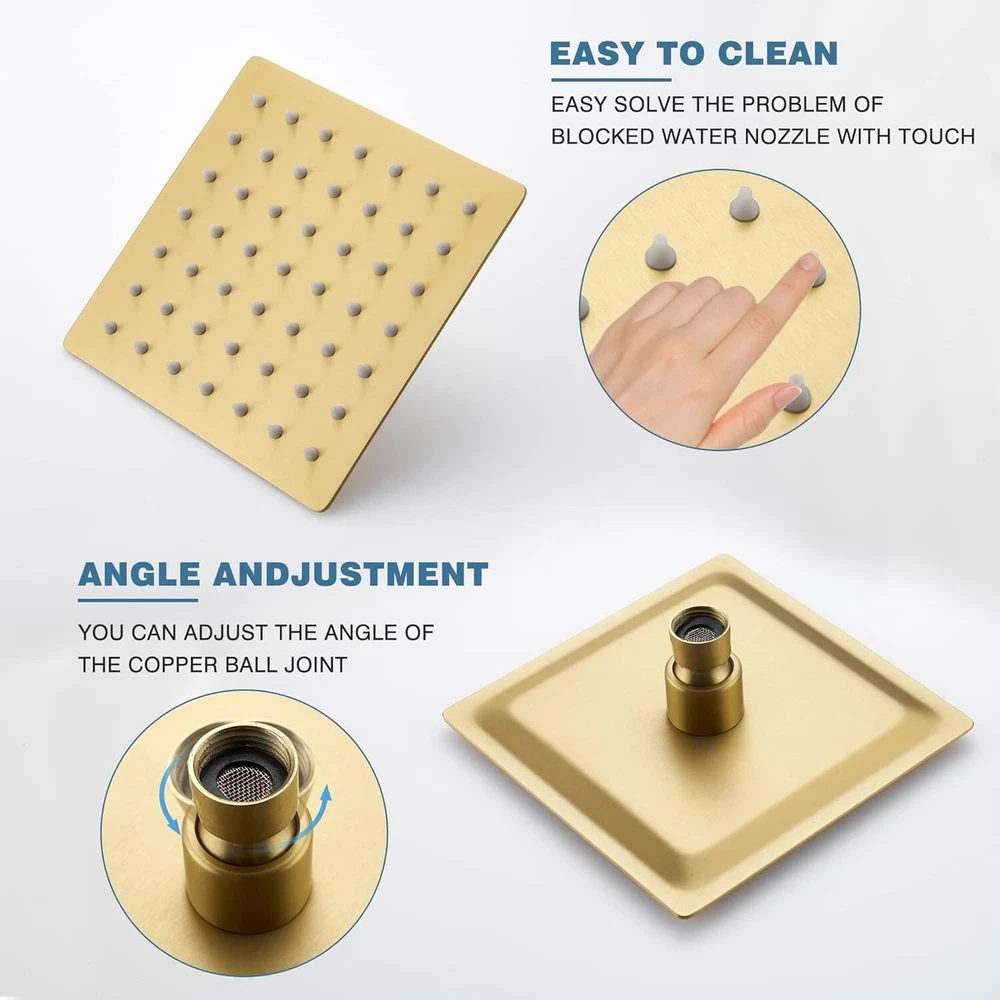 EASY TO CLEAN

EASY SOLVE THE PROBLEM OF BLOCKED WATER NOZZLE WITH TOUCH

ANGLE ANDJUSTMENT

YOU CAN ADJUST THE ANGLE OF THE COPPER BALL JOINT