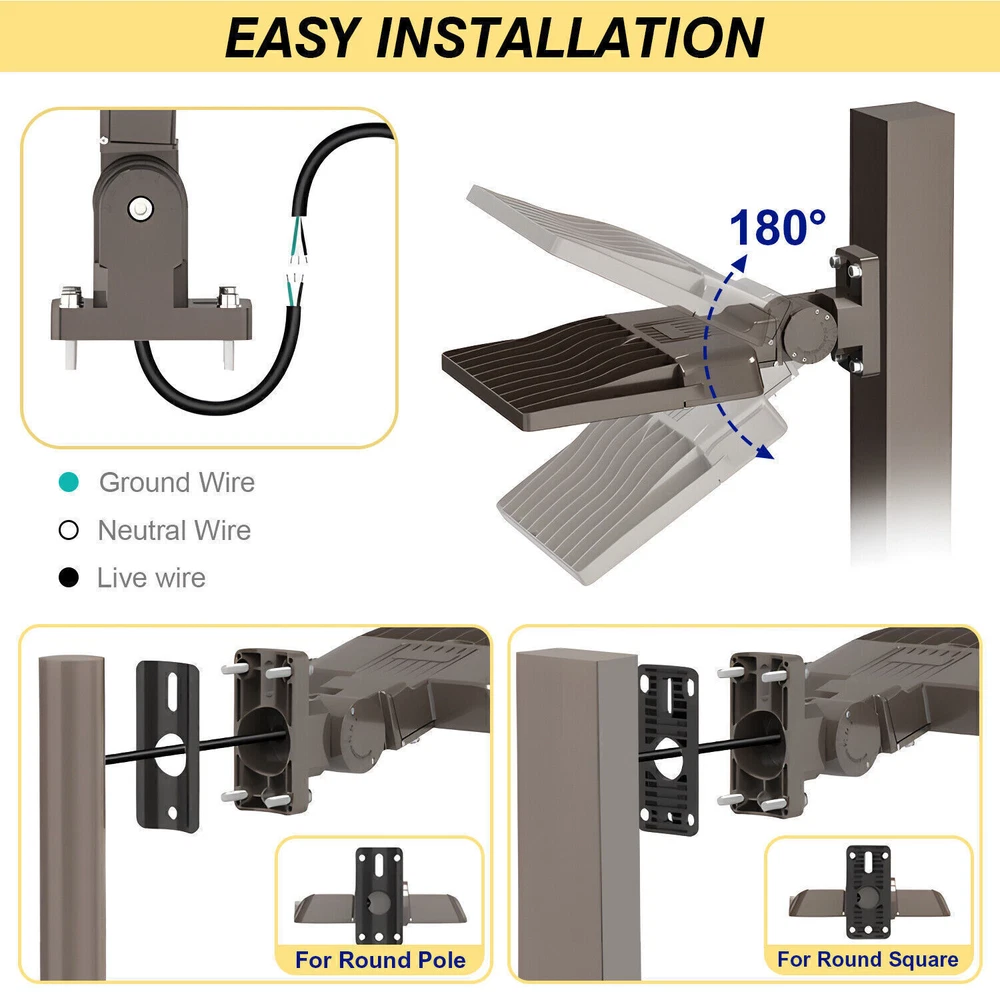 EASY INSTALLATION

180°

Ground Wire

Neutral Wire

Live wire

For Round Pole

For Round Square