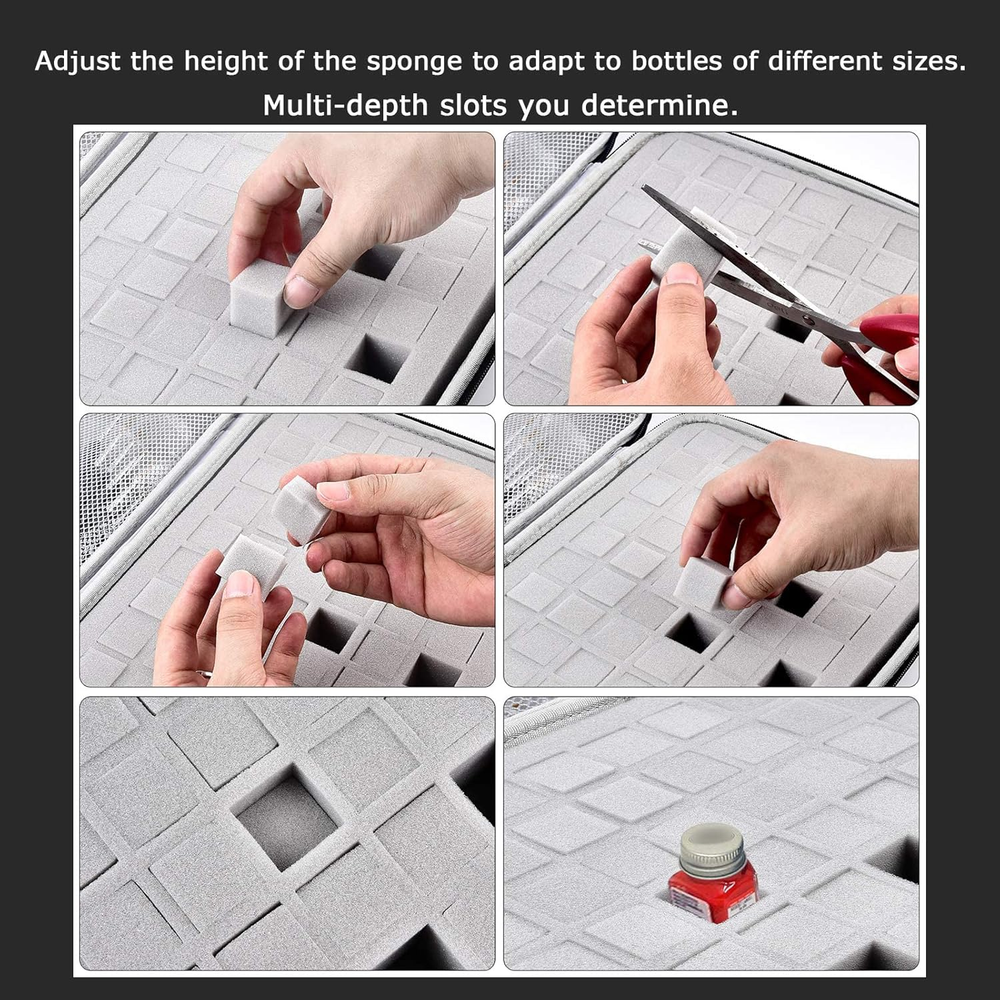 Adjust the height of the sponge to adapt to bottles of different sizes.
Multi-depth slots you determine.