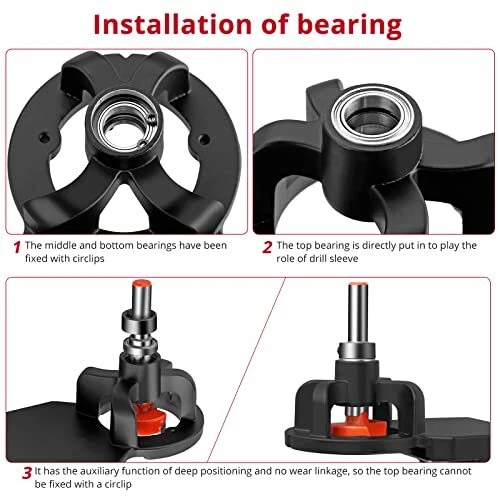 Installation of bearing

1 The middle and bottom bearings have been fixed with circlips

2 The top bearing is directly put in to play the role of drill sleeve

3 It has the auxiliary function of deep positioning and no wear linkage, so the top bearing cannot be fixed with a circlip