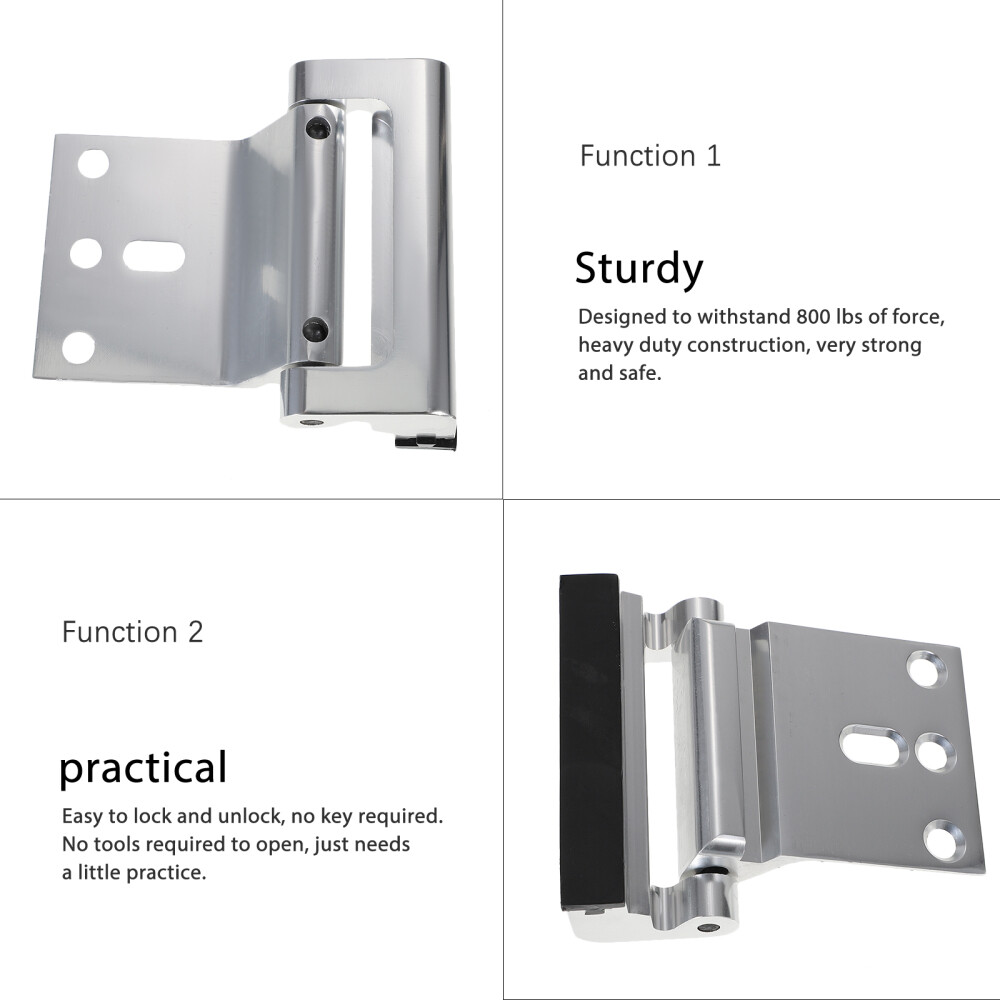 Function 1

Sturdy

Designed to withstand 800 lbs of force, heavy duty construction, very strong and safe.

Function 2

practical

Easy to lock and unlock, no key required. No tools required to open, just needs a little practice.