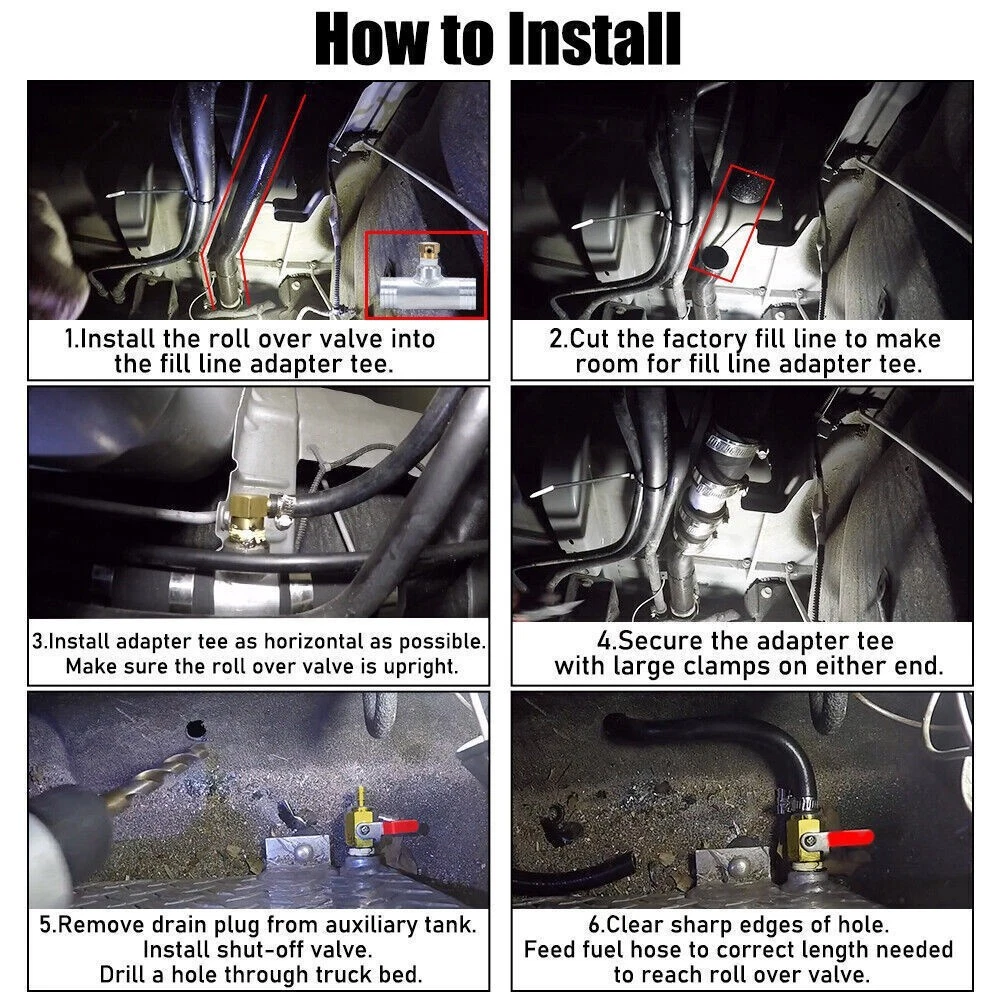 How to Install

1.Install the roll over valve into the fill line adapter tee.

2.Cut the factory fill line to make room for fill line adapter tee.

3.Install adapter tee as horizontal as possible. Make sure the roll over valve is upright.

4.Secure the adapter tee with large clamps on either end.

5.Remove drain plug from auxiliary tank. Install shut-off valve. Drill a hole through truck bed.

6.Clear sharp edges of hole. Feed fuel hose to correct length needed to reach roll over valve.