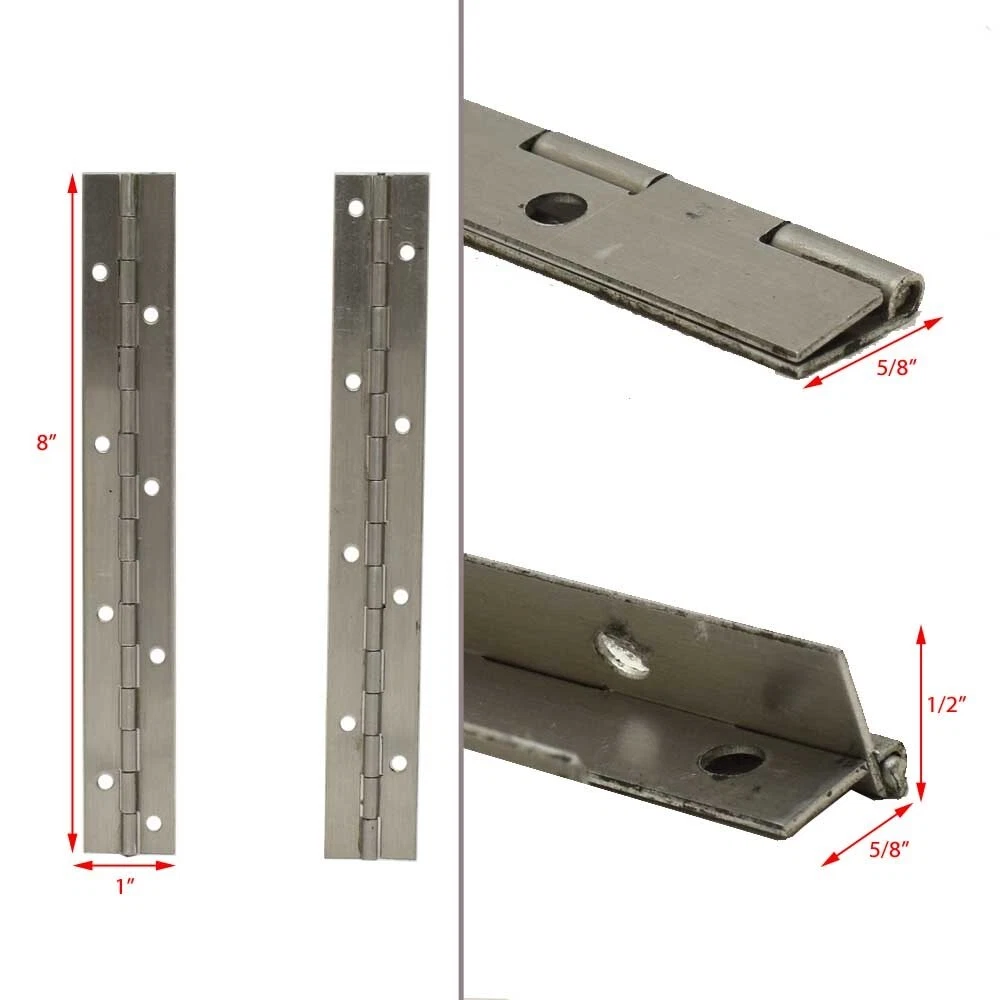 8″

1″

5/8″

1/2″

5/8″