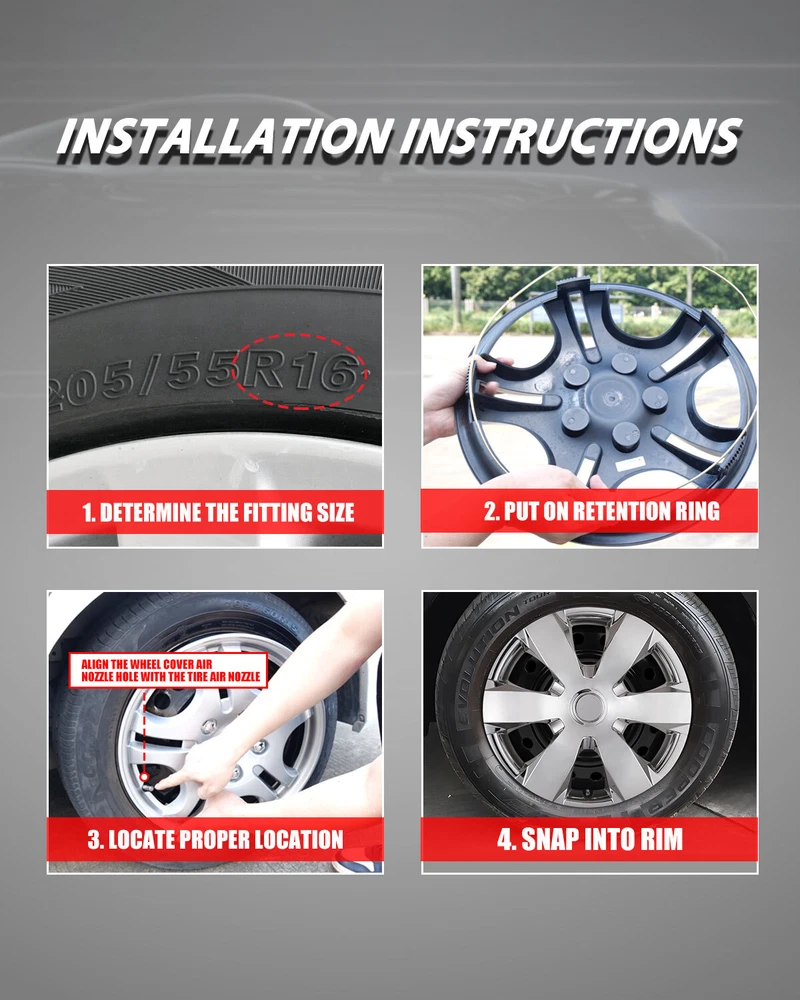 INSTALLATION INSTRUCTIONS

205/55R16

1. DETERMINE THE FITTING SIZE

2. PUT ON RETENTION RING

ALIGN THE WHEEL COVER AIR NOZZLE HOLE WITH THE TIRE AIR NOZZLE

3. LOCATE PROPER LOCATION

EVOLUTION

4. SNAP INTO RIM