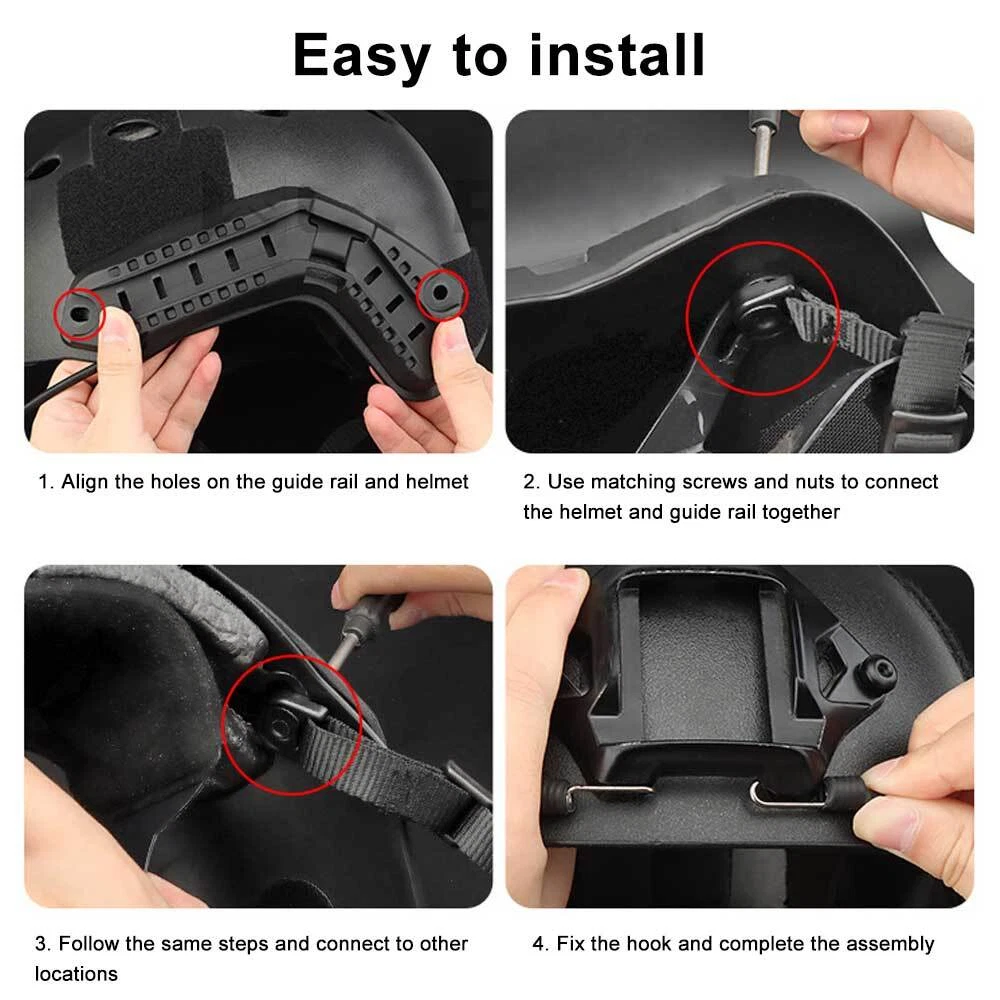 Easy to install

1. Align the holes on the guide rail and helmet

2. Use matching screws and nuts to connect the helmet and guide rail together

3. Follow the same steps and connect to other locations

4. Fix the hook and complete the assembly