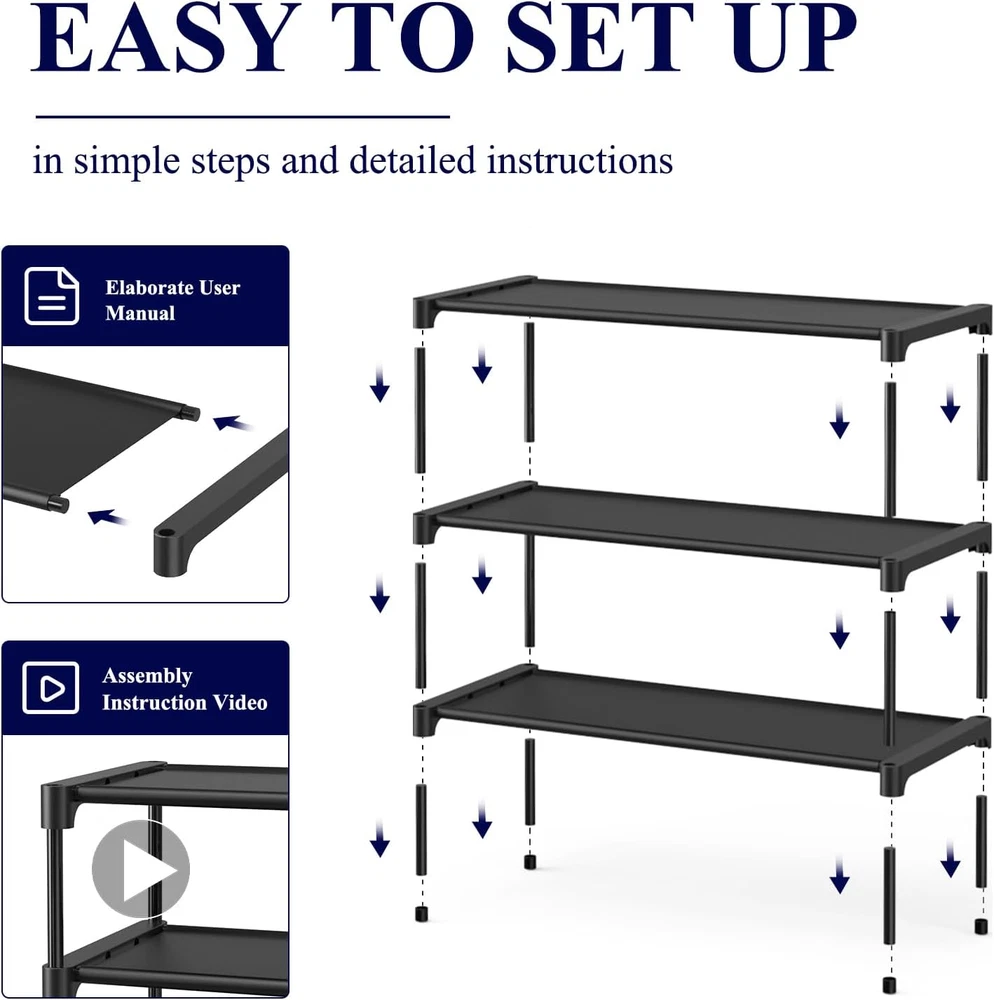 EASY TO SET UP

in simple steps and detailed instructions

Elaborate User Manual

Assembly Instruction Video